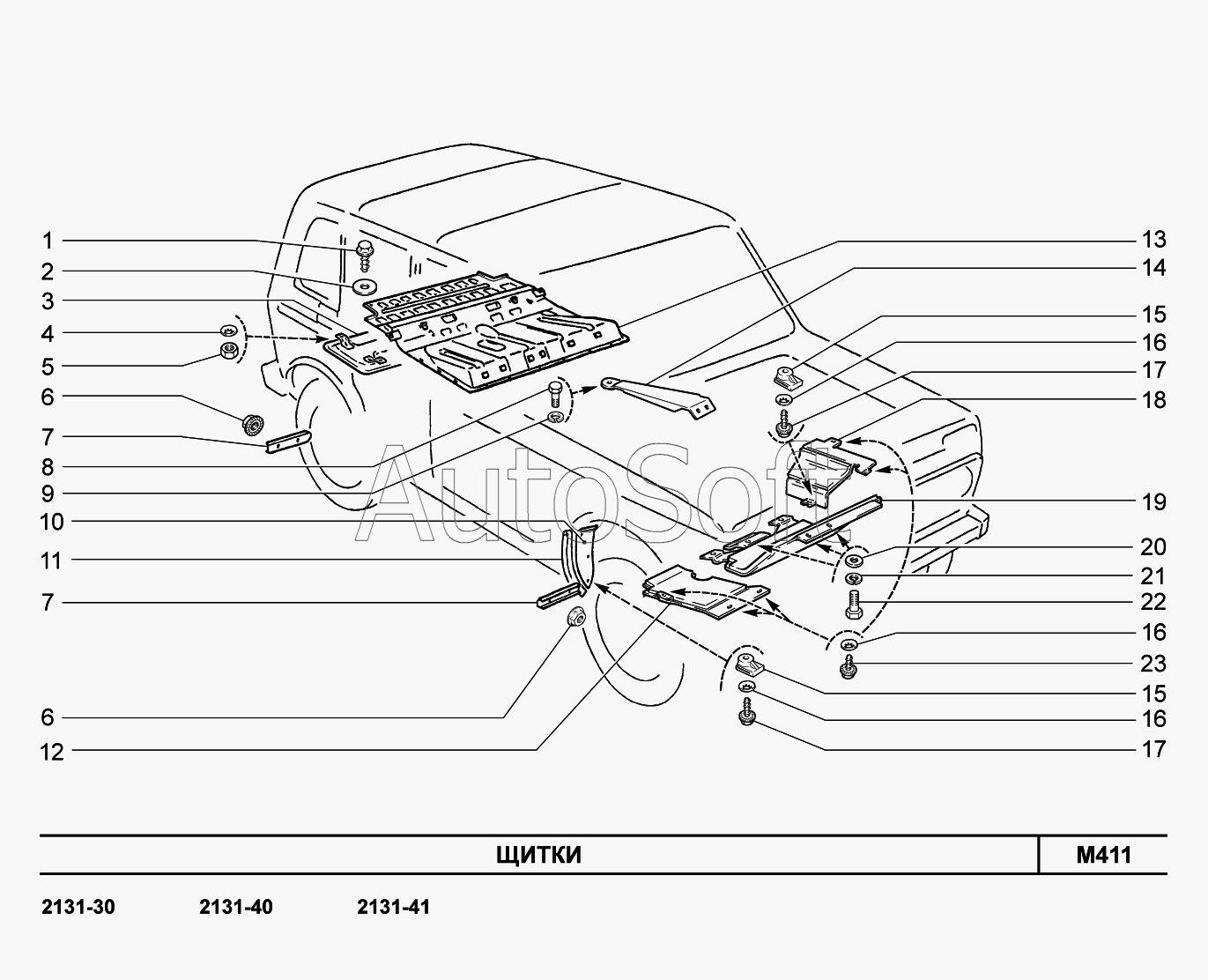 1
2
3
4
5
6
7
8
9
10
11
7
6
12

13
14
15
16
17
18
19
20
21
22
16
23
15
16
17

AutoSoft

ЩИТКИ

M411

2131-30 2131-40 2131-41