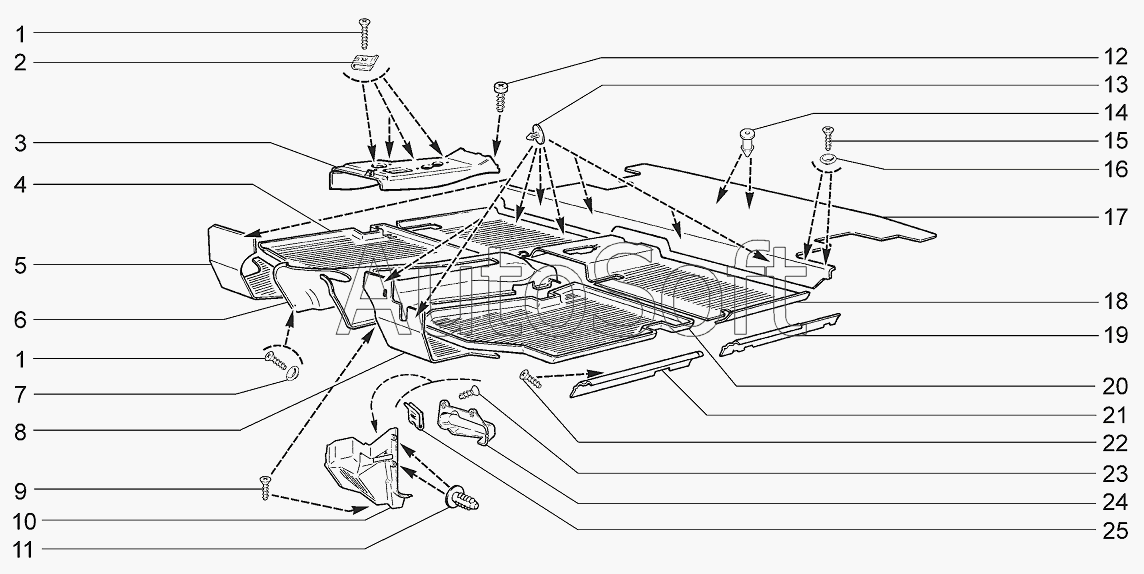 1
2
3
4
5
6
1
7
8
9
10
11
12
13
14
15
16
17
18
19
20
21
22
23
24
25
AutoSoft