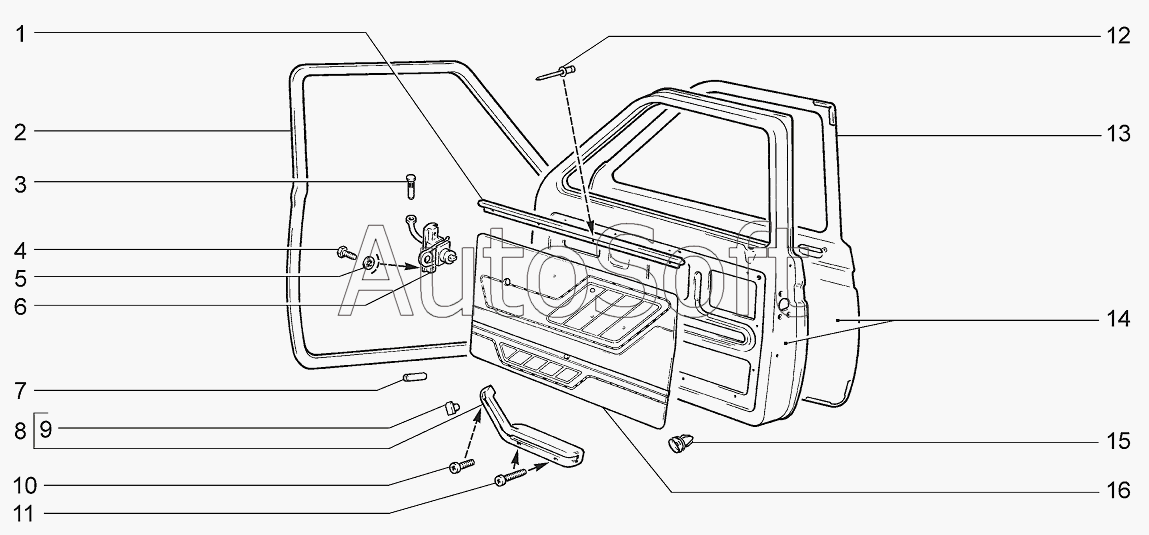 1
2
3
4
5
6
7
8
9
10
11
12
13
14
15
16
AutoSoft