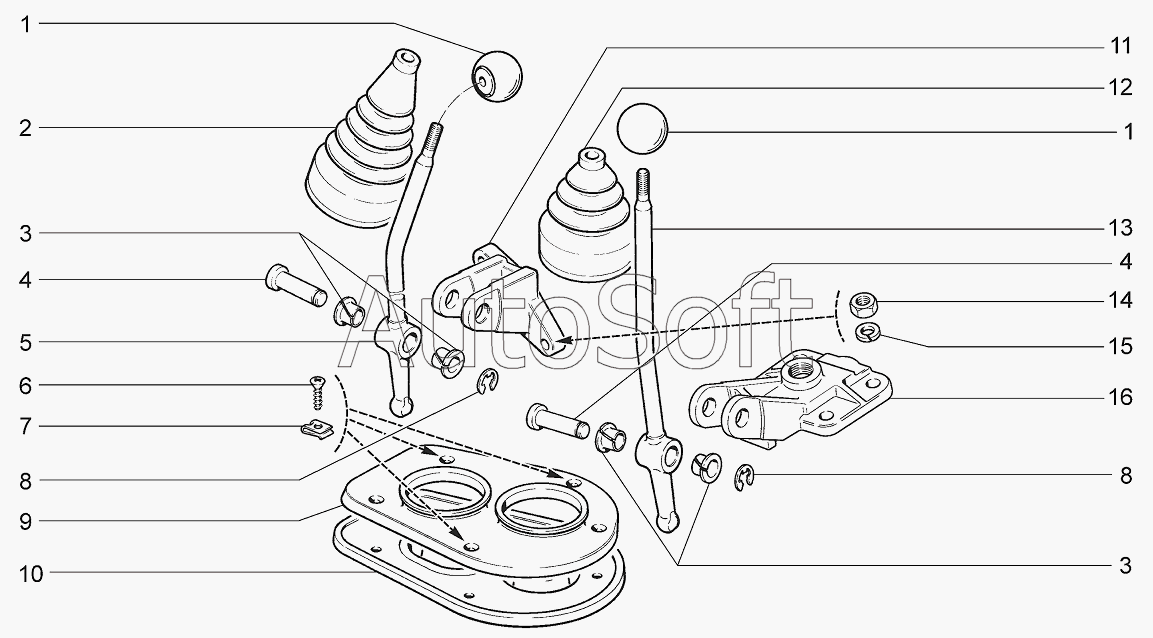 1
2
3
4
5
6
7
8
9
10
11
12
1
13
4
14
15
16
8
3
AutoSoft