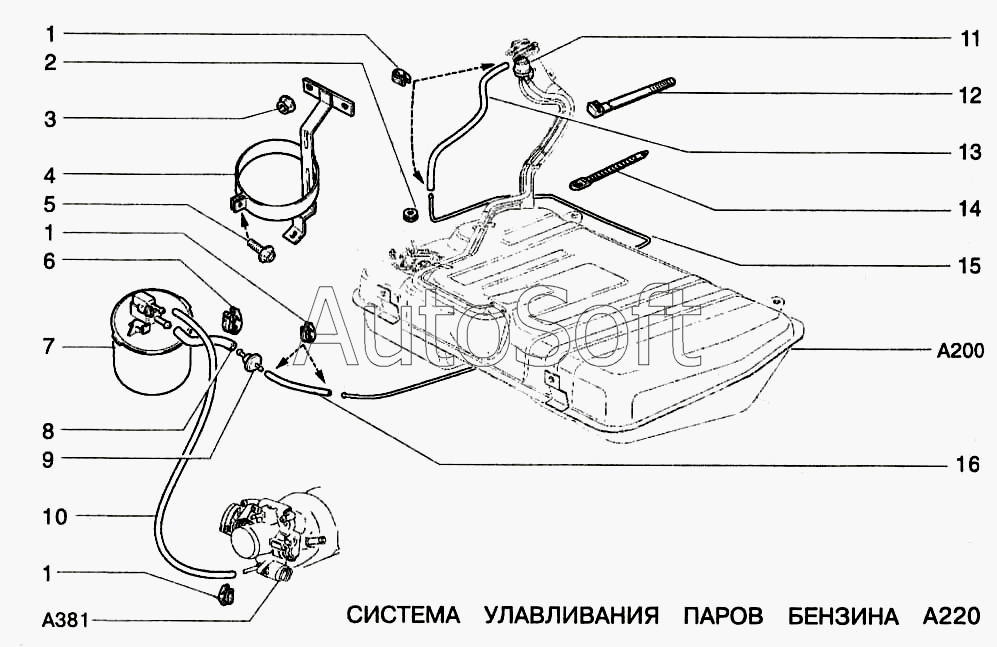 1
2
3
4
5
1
6
7
8
9
10
1
A381
11
12
13
14
15
A200
16
AutoSoft
СИСТЕМА УЛАВЛИВАНИЯ ПАРОВ БЕНЗИНА A220