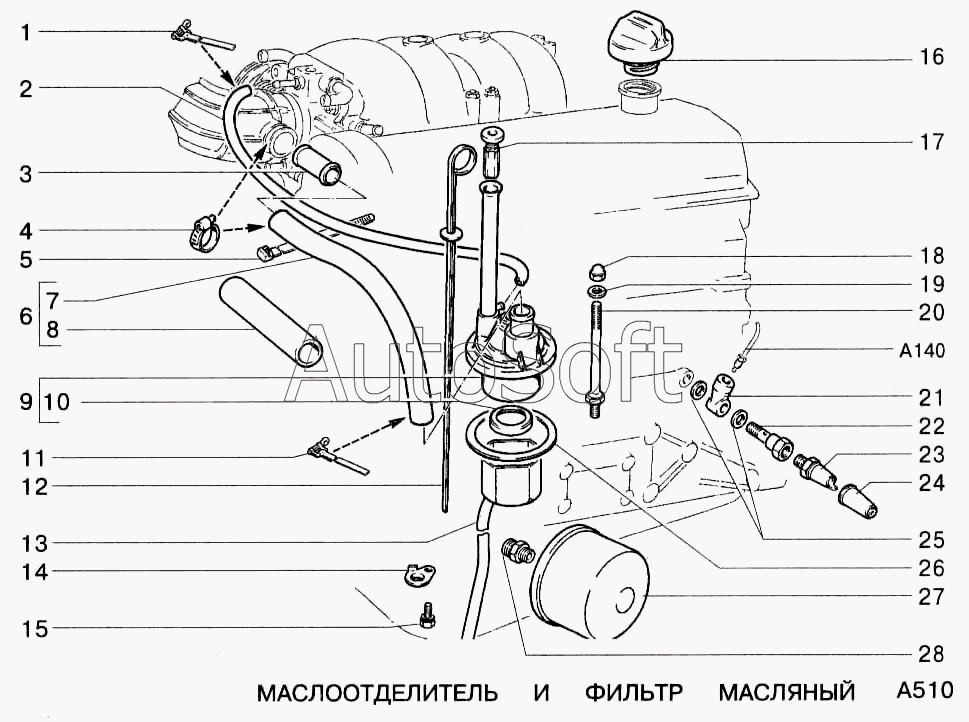 1
2
3
4
5
6
7
8
9
10
11
12
13
14
15
16
17
18
19
20
A140
21
22
23
24
25
26
27
28
AutoSoft
МАСЛООТДЕЛИТЕЛЬ И ФИЛЬТР МАСЛЯНЫЙ A510