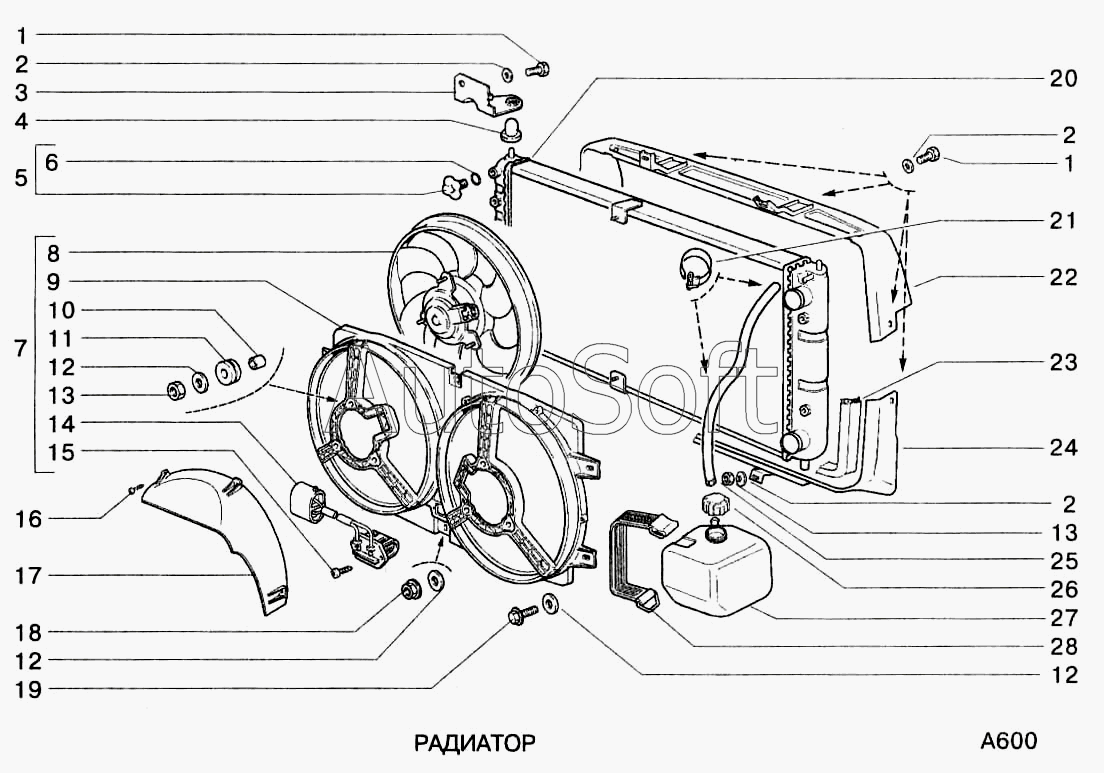 1
2
3
4
5
6
7
8
9
10
11
12
13
14
15
16
17
18
12
19

20
2
1
21
22
23
24
2
13
25
26
27
28
12

AutoSoft

РАДИАТОР

A600