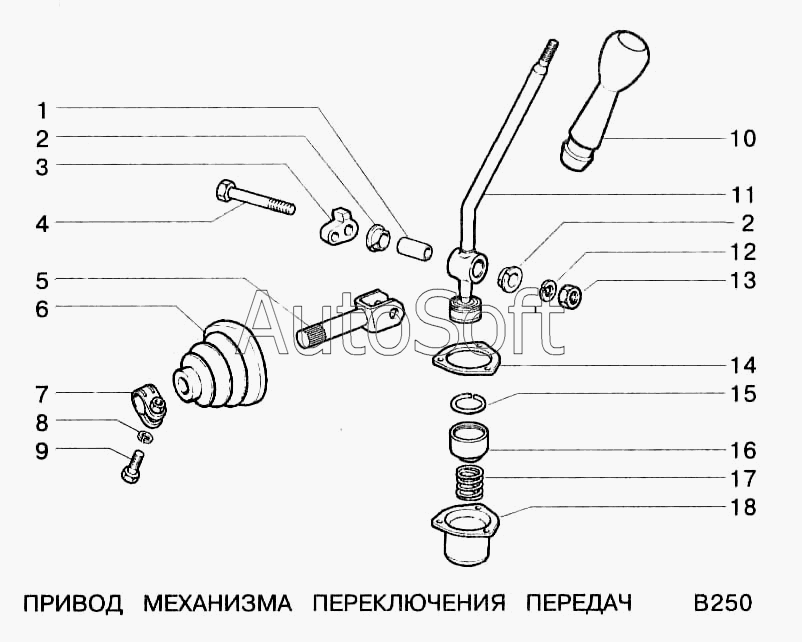 1
2
3
4
5
6
7
8
9
10
11
2
12
13
14
15
16
17
18

AutoSoft

ПРИВОД МЕХАНИЗМА ПЕРЕКЛЮЧЕНИЯ ПЕРЕДАЧ B250