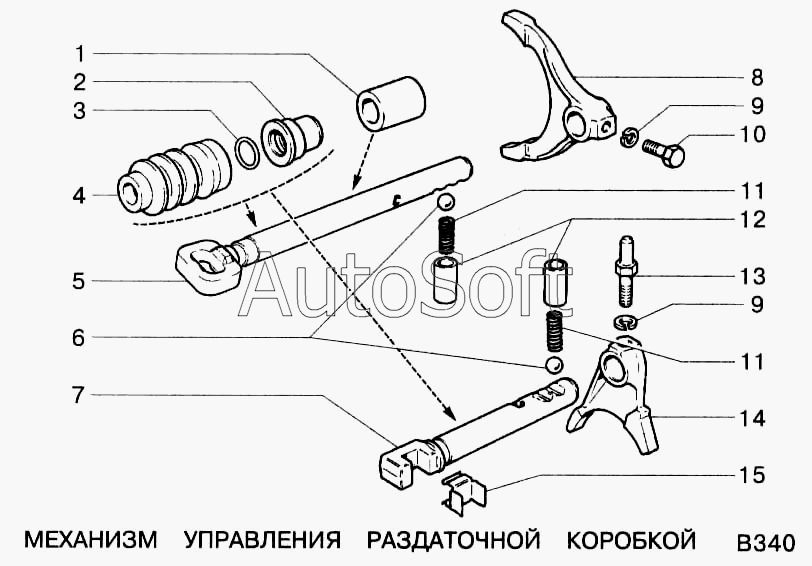 1
2
3
4
5
6
7
8
9
10
11
12
13
9
11
14
15

AutoSoft

МЕХАНИЗМ УПРАВЛЕНИЯ РАЗДАТОЧНОЙ КОРОБКОЙ B340