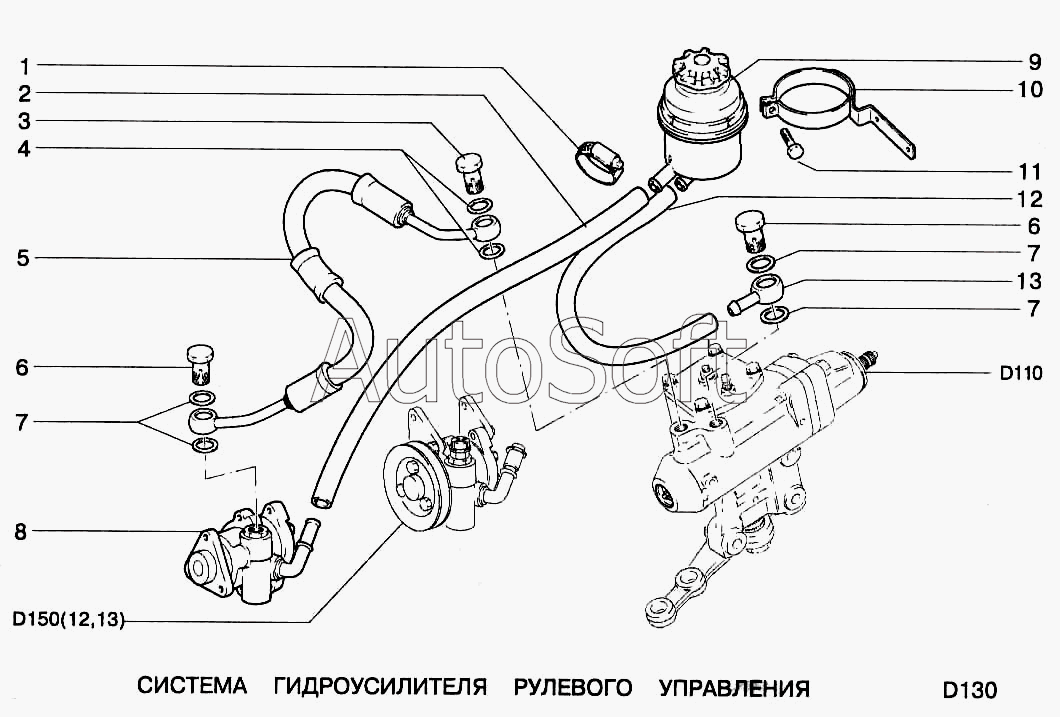 1
2
3
4
5
6
7
8
D150(12,13)
9
10
11
12
6
7
13
7
D110
AutoSoft
СИСТЕМА ГИДРОУСИЛИТЕЛЯ РУЛЕВОГО УПРАВЛЕНИЯ
D130