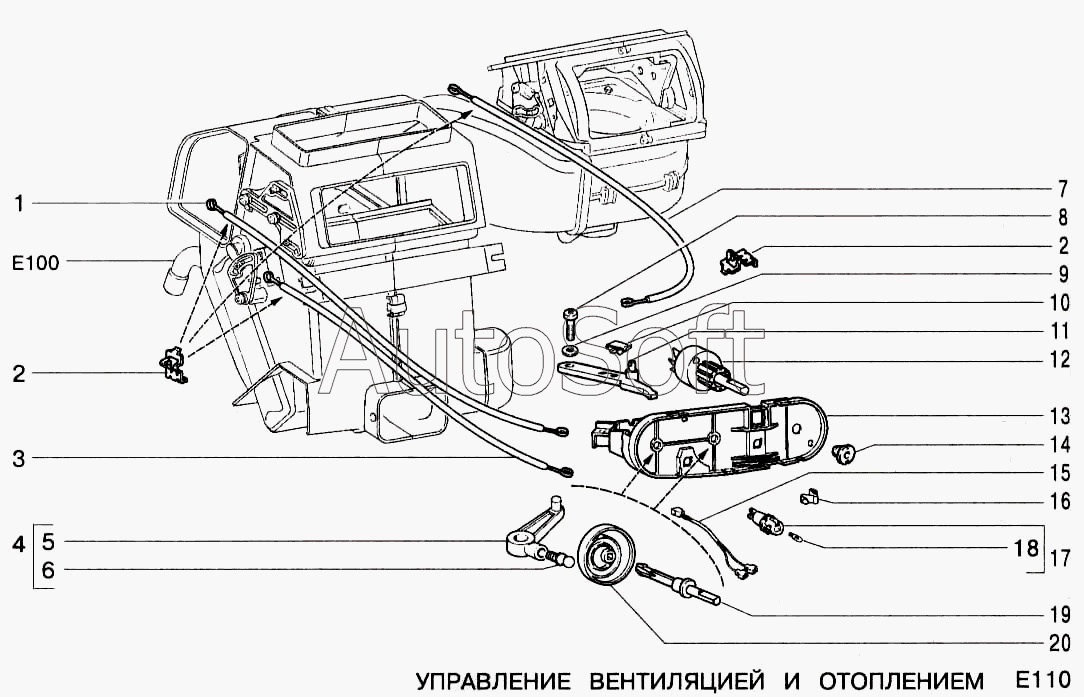 1
E100
2
3
4
5
6
7
8
2
9
10
11
12
13
14
15
16
18
17
19
20
AutoSoft
УПРАВЛЕНИЕ ВЕНТИЛЯЦИЕЙ И ОТОПЛЕНИЕМ E110