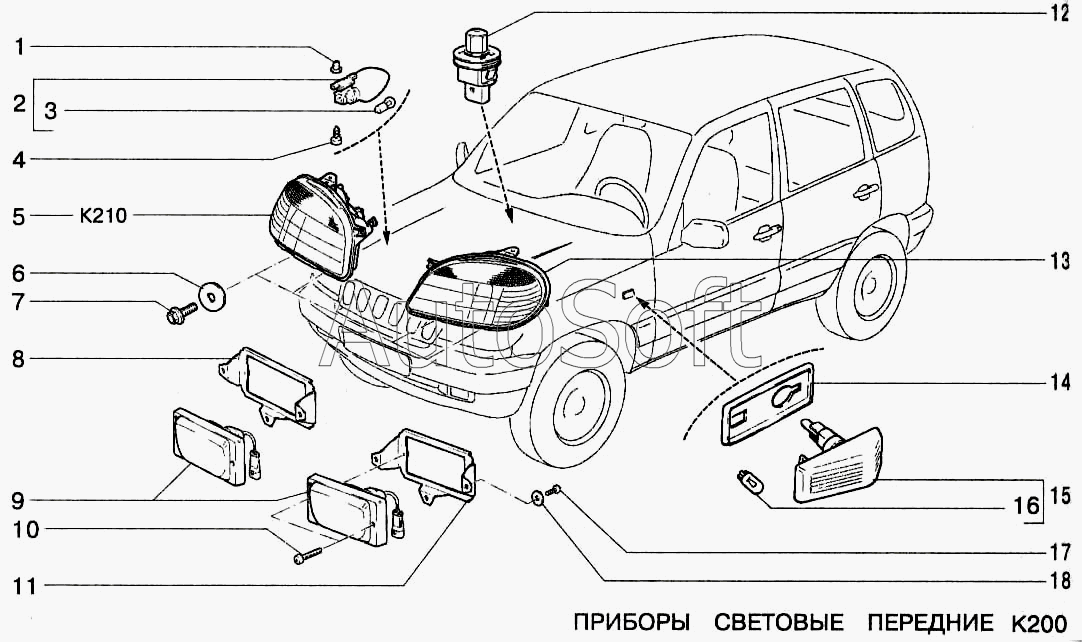 1
2
3
4
5 K210
6
7
8
9
10
11
12
13
14
15
16
17
18
AutoSoft
ПРИБОРЫ СВЕТОВЫЕ ПЕРЕДНИЕ K200