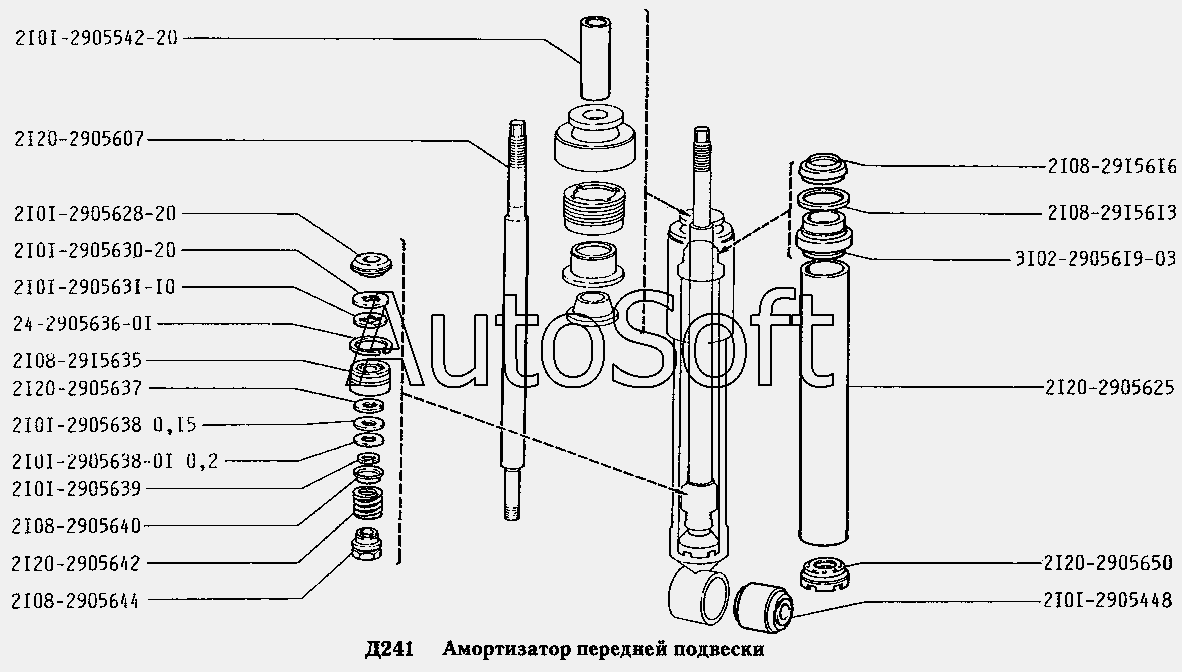 2I0I-2905542-20
2I20-2905607
2I0I-2905628-20
2I0I-2905630-20
2I0I-290563I-I0
24-2905636-0I
2I08-29I5635
2I20-2905637
2I0I-2905638 0,I5
2I0I-2905638-0I 0,2
2I0I-2905639
2I08-2905640
2I20-2905642
2I08-2905644
2I08-29I56I6
2I08-29I56I3
3I02-29056I9-03
2I20-2905625
2I20-2905650
2I0I-2905448
AutoSoft
Д241 Амортизатор передней подвески