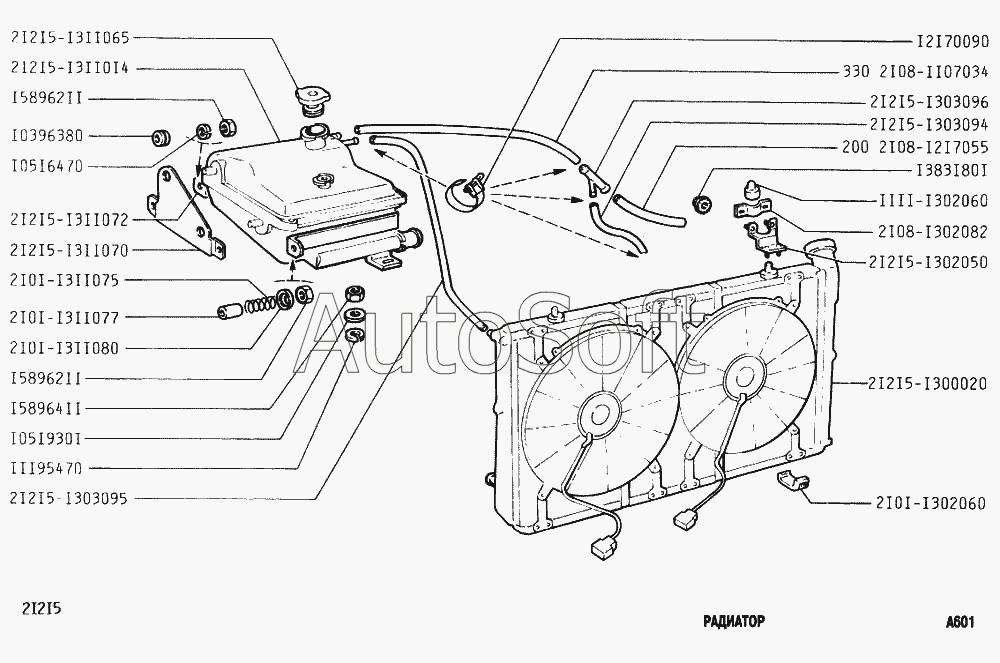 2I2I5-I3II065
2I2I5-I3II0I4
I58962II
I0396380
I05I6470
2I2I5-I3II072
2I2I5-I3II070
2I0I-I3II075
2I0I-I3II077
2I0I-I3II080
I58962II
I58964II
I05I930I
III95470
2I2I5-I303095
I2I70090
330 2I08-II07034
2I2I5-I303096
2I2I5-I303094
200 2I08-I2I7055
I383I80I
IIII-I302060
2I08-I302082
2I2I5-I302050
2I2I5-I300020
2I0I-I302060
AutoSoft
2I2I5
РАДИАТОР
A601