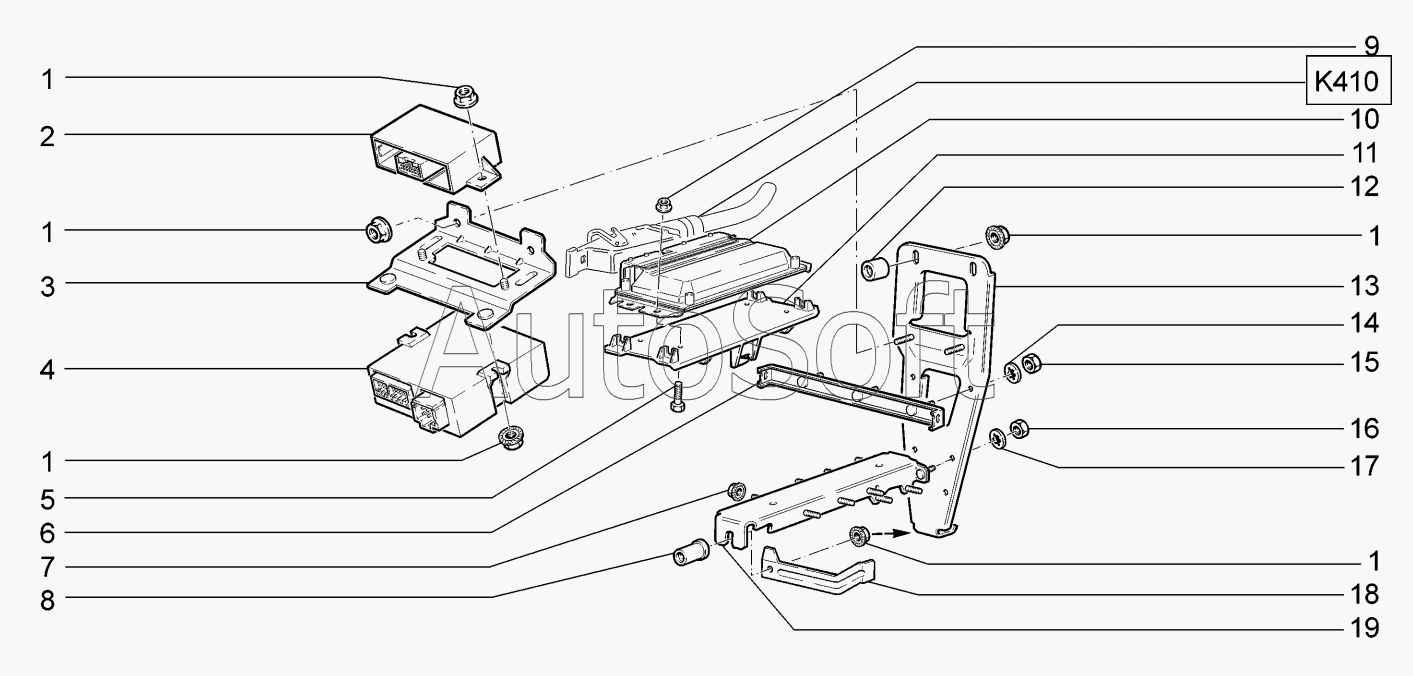 1
2
1
3
4
1
5
6
7
8
9
K410
10
11
12
1
13
14
15
16
17
1
18
19
AutoSoft