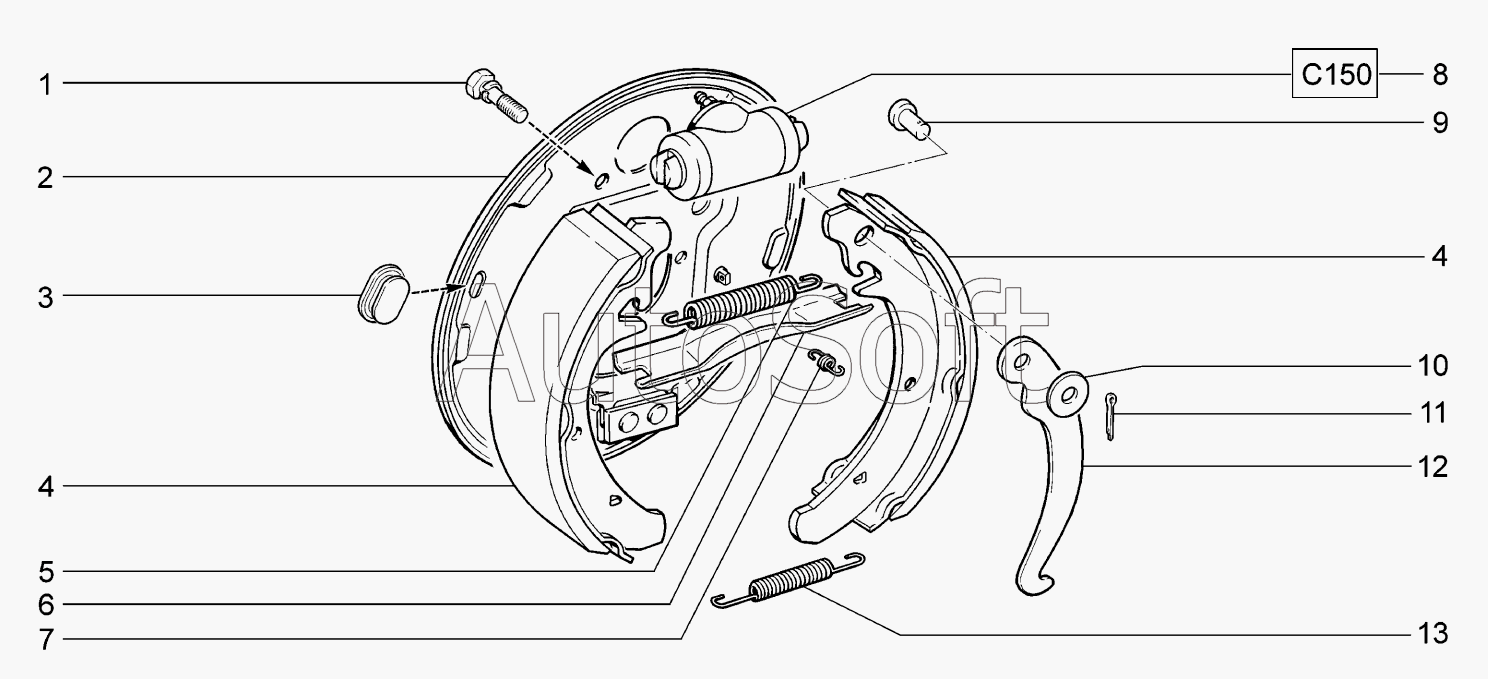 1
2
3
4
5
6
7
C150
8
9
4
10
11
12
13
AutoSoft