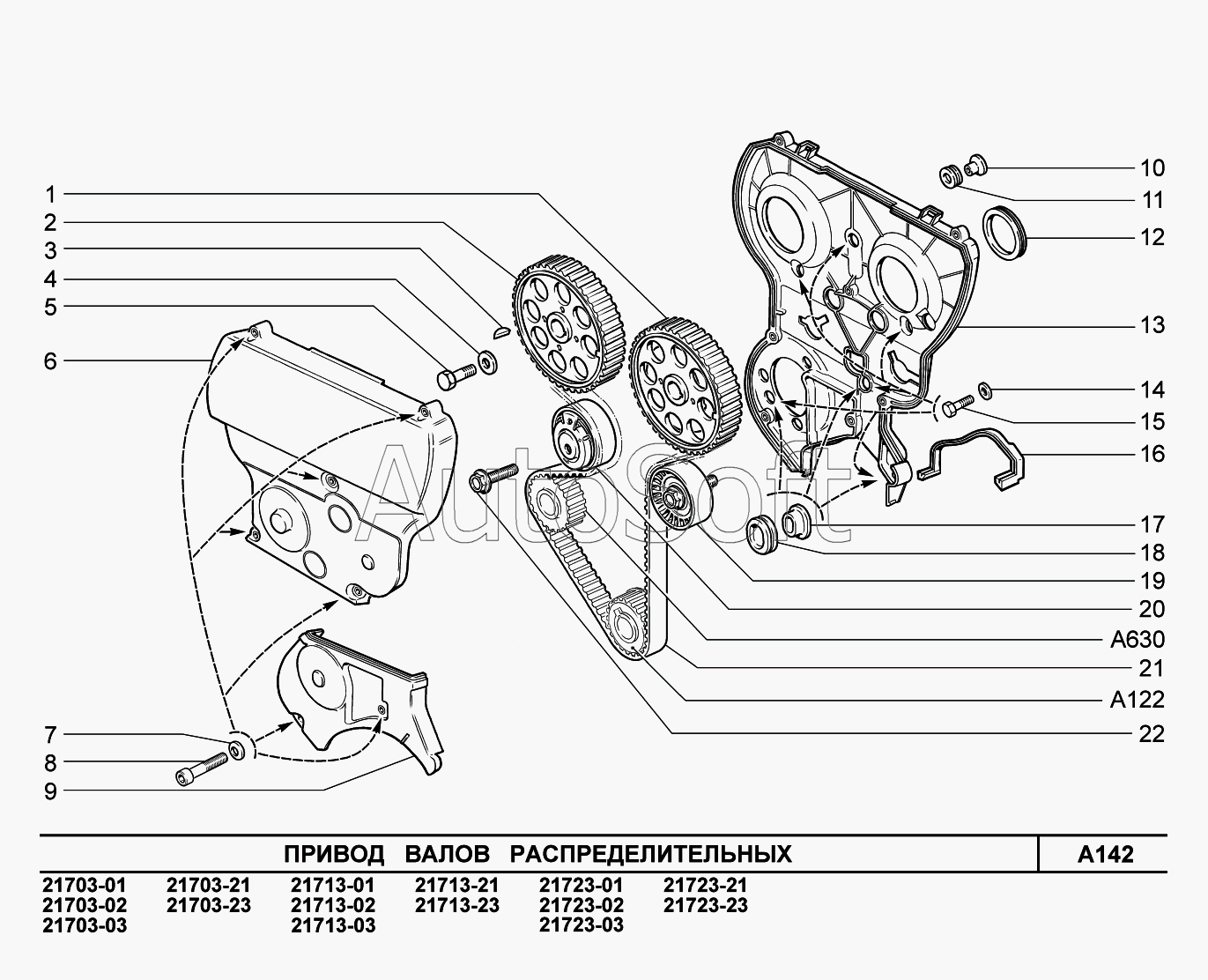 1
2
3
4
5
6
7
8
9

10
11
12
13
14
15
16
17
18
19
20
A630
21
A122
22

AutoSoft

ПРИВОД ВАЛОВ РАСПРЕДЕЛИТЕЛЬНЫХ

A142

21703-01
21703-02
21703-03

21703-21
21703-23

21713-01
21713-02
21713-03

21713-21
21713-23

21723-01
21723-02
21723-03

21723-21
21723-23