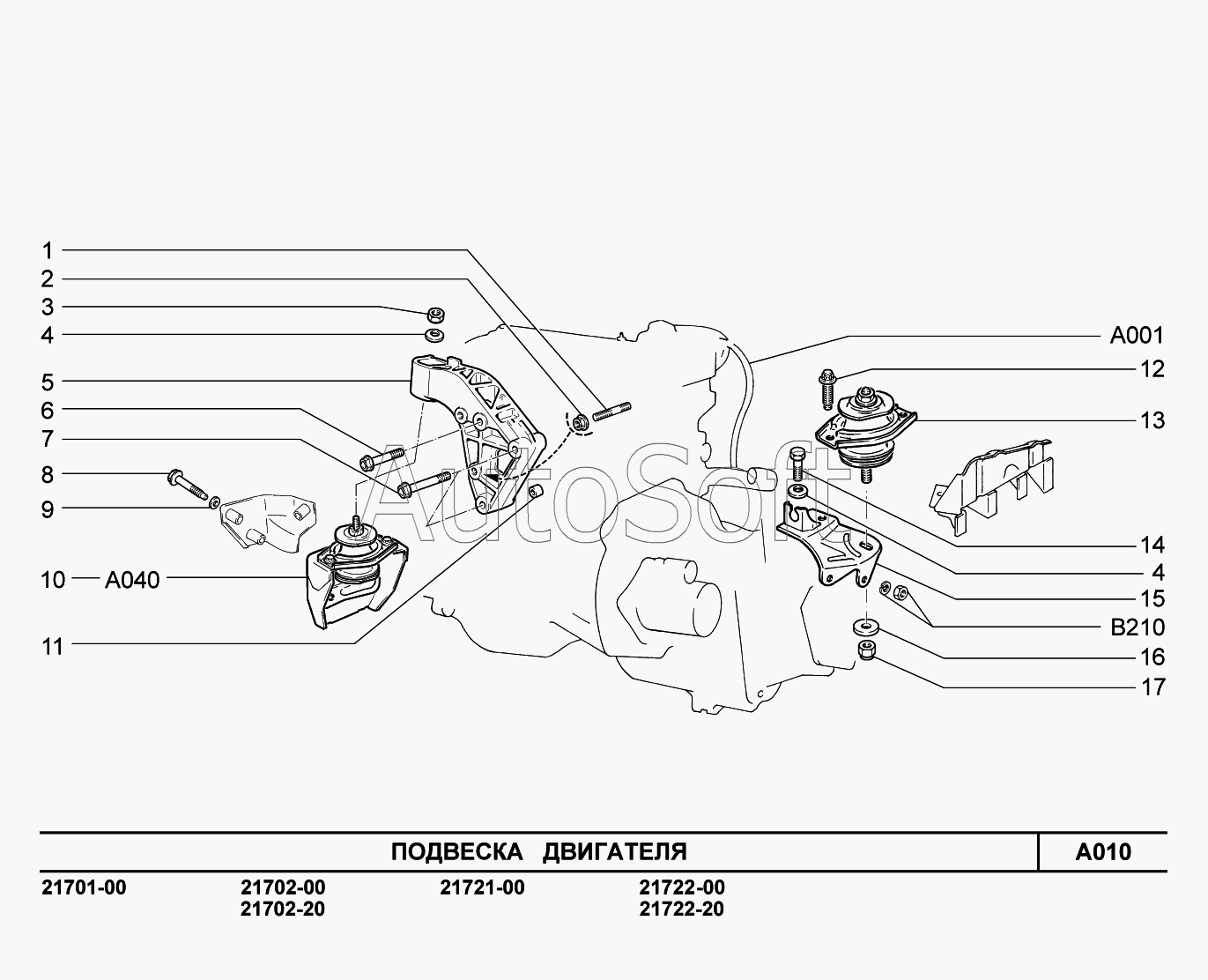 1
2
3
4
5
6
7
8
9
10 A040
11

A001
12
13
14
4
15
B210
16
17

AutoSoft

ПОДВЕСКА ДВИГАТЕЛЯ

A010

21701-00
21702-00
21702-20
21721-00
21722-00
21722-20