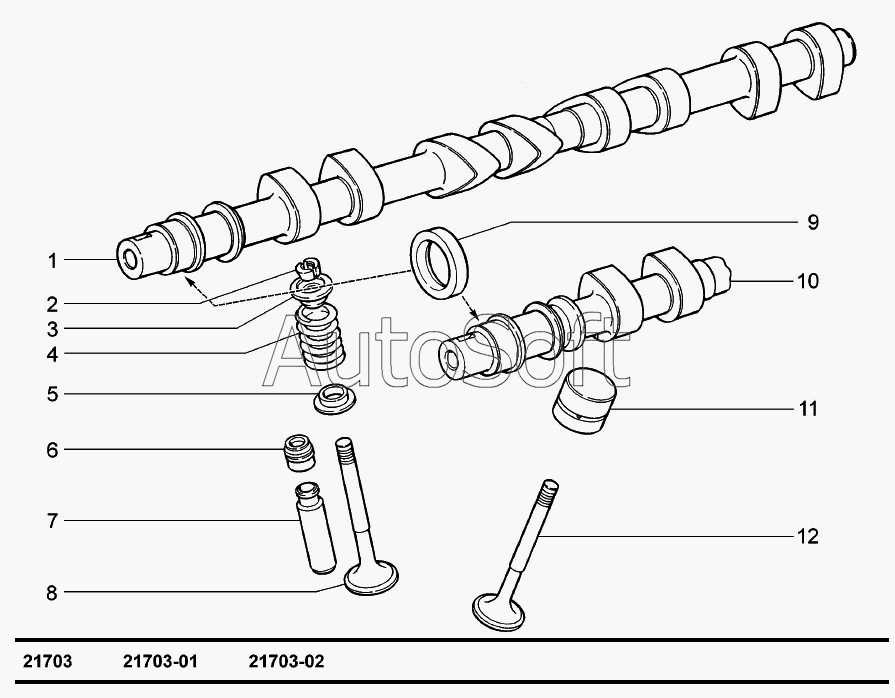 1
2
3
4
5
6
7
8
9
10
11
12
AutoSoft
21703 21703-01 21703-02