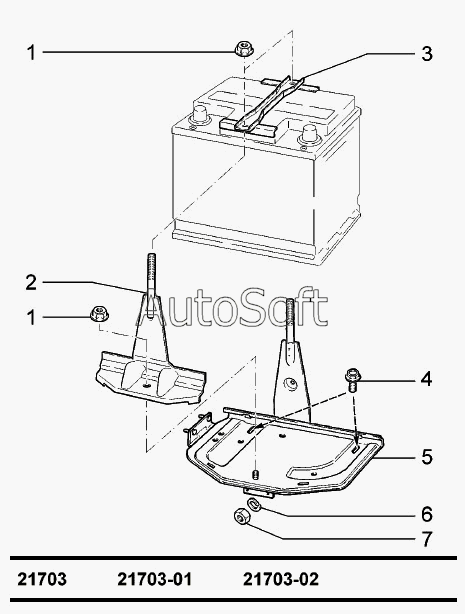 1
3
2
AutoSoft
1
4
5
6
7

21703 21703-01 21703-02