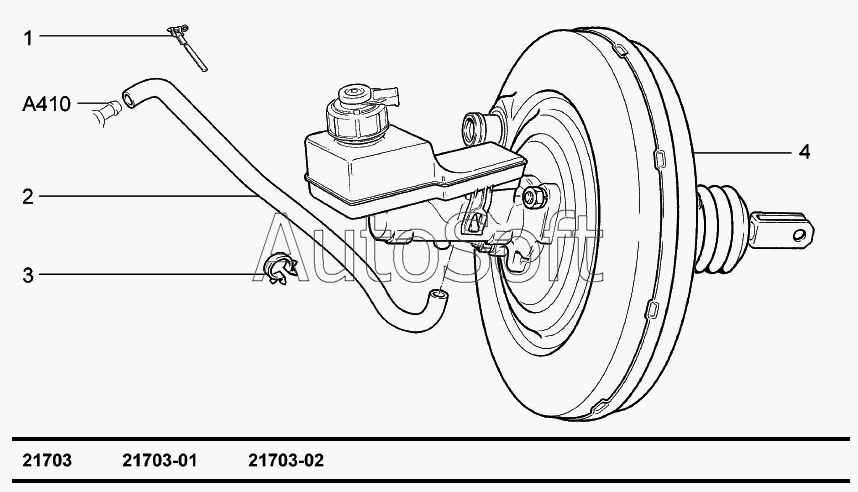 1

A410

2

3

4

AutoSoft

21703 21703-01 21703-02