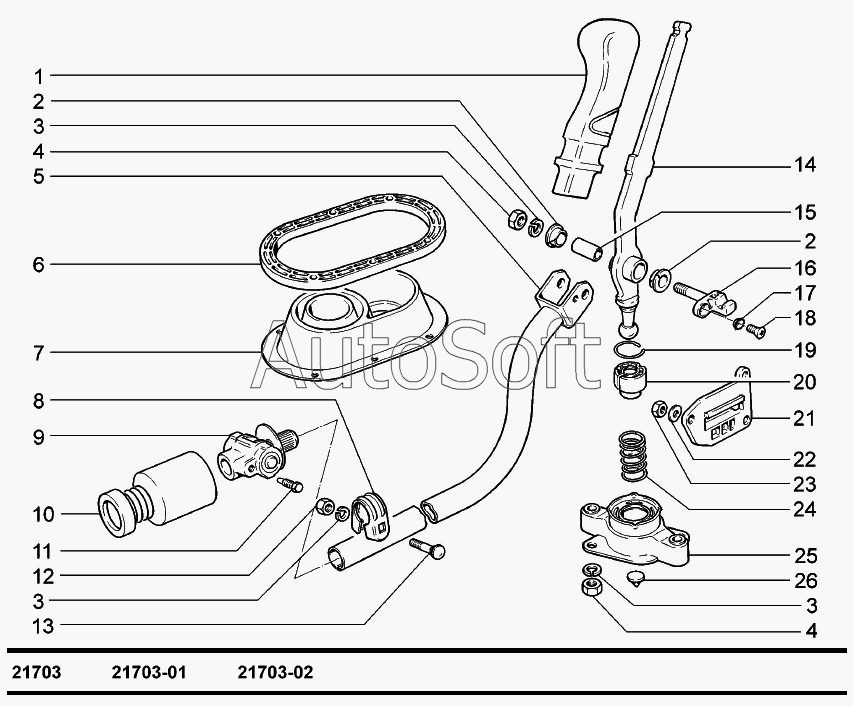 1
2
3
4
5
6
7
8
9
10
11
12
3
13

14
15
2
16
17
18
19
20
21
22
23
24
25
26
3
4

AutoSoft

21703 21703-01 21703-02