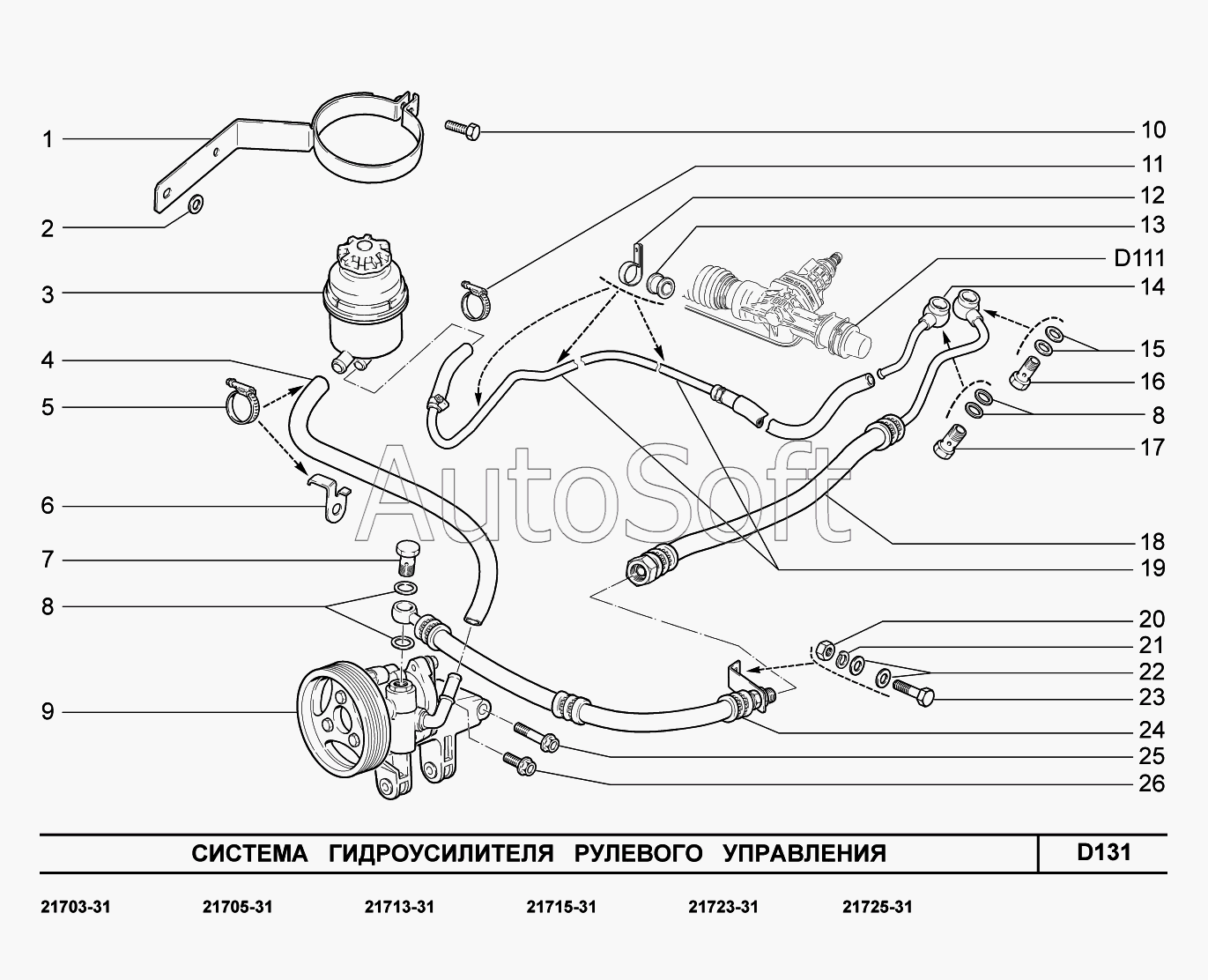 1
2
3
4
5
6
7
8
9
10
11
12
13
D111
14
15
16
8
17
18
19
20
21
22
23
24
25
26

AutoSoft

СИСТЕМА ГИДРОУСИЛИТЕЛЯ РУЛЕВОГО УПРАВЛЕНИЯ

D131

21703-31 21705-31 21713-31 21715-31 21723-31 21725-31