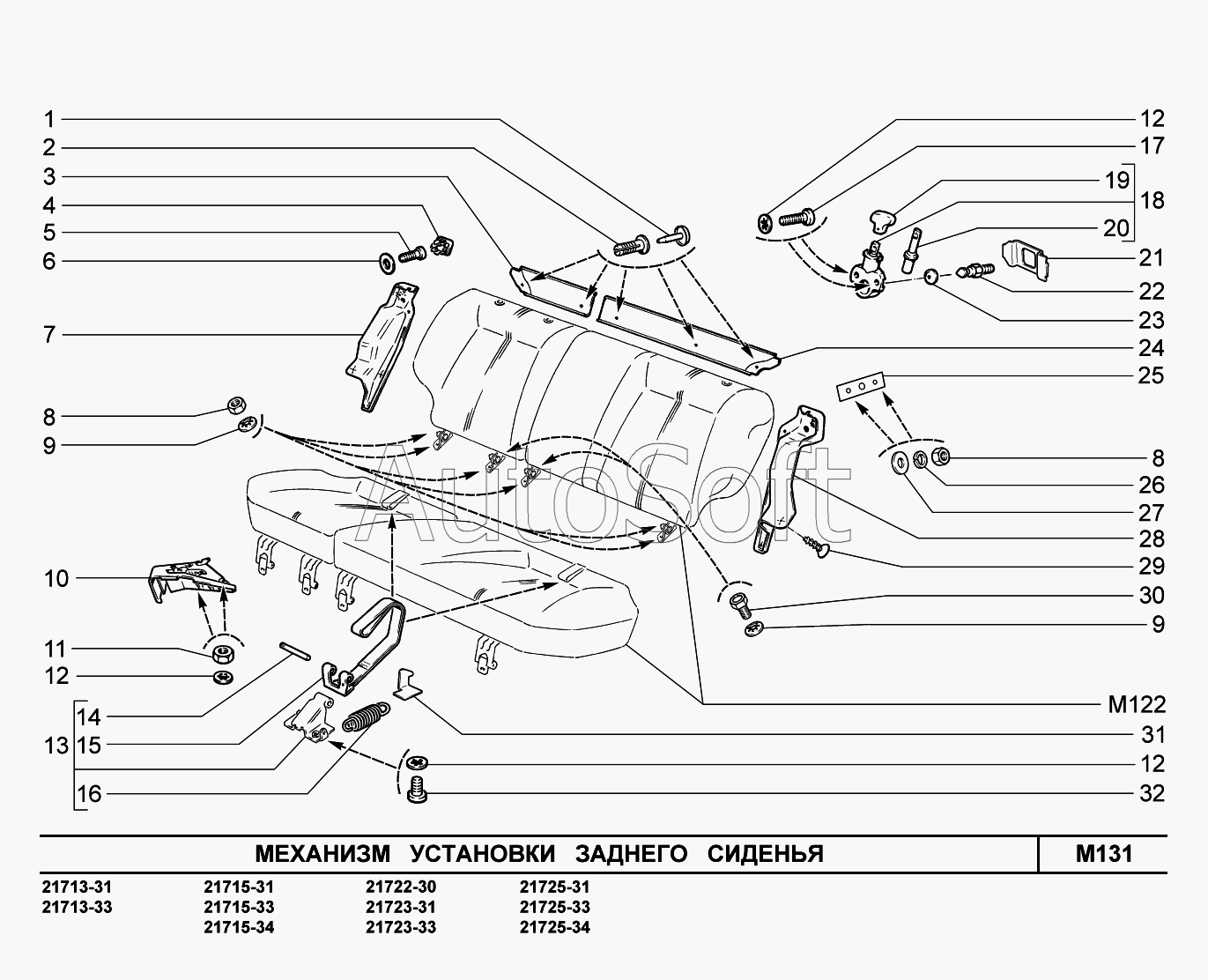 1
2
3
4
5
6
7
8
9
10
11
12
13
14
15
16

12
17
19
18
20
21
22
23
24
25
8
26
27
28
29
30
9
M122
31
12
32

AutoSoft

МЕХАНИЗМ УСТАНОВКИ ЗАДНЕГО СИДЕНЬЯ
M131

21713-31
21713-33

21715-31
21715-33
21715-34

21722-30
21723-31
21723-33

21725-31
21725-33
21725-34