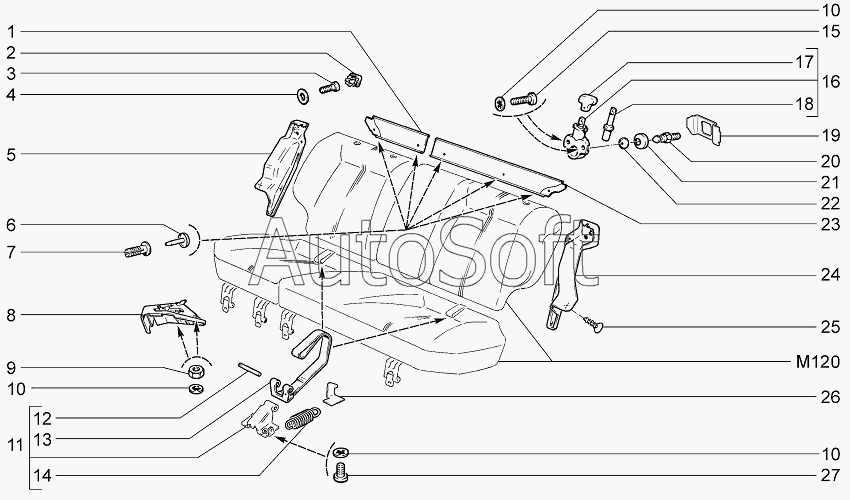 1
2
3
4
5
6
7
8
9
10
11
12
13
14
10
15
17
16
18
19
20
21
22
23
24
25
M120
26
10
27
AutoSoft