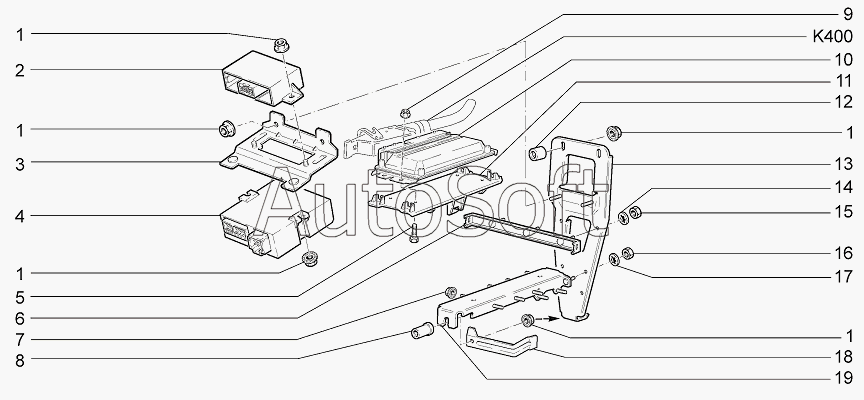 1
2
1
3
4
1
5
6
7
8
9
K400
10
11
12
1
13
14
15
16
17
1
18
19
AutoSoft