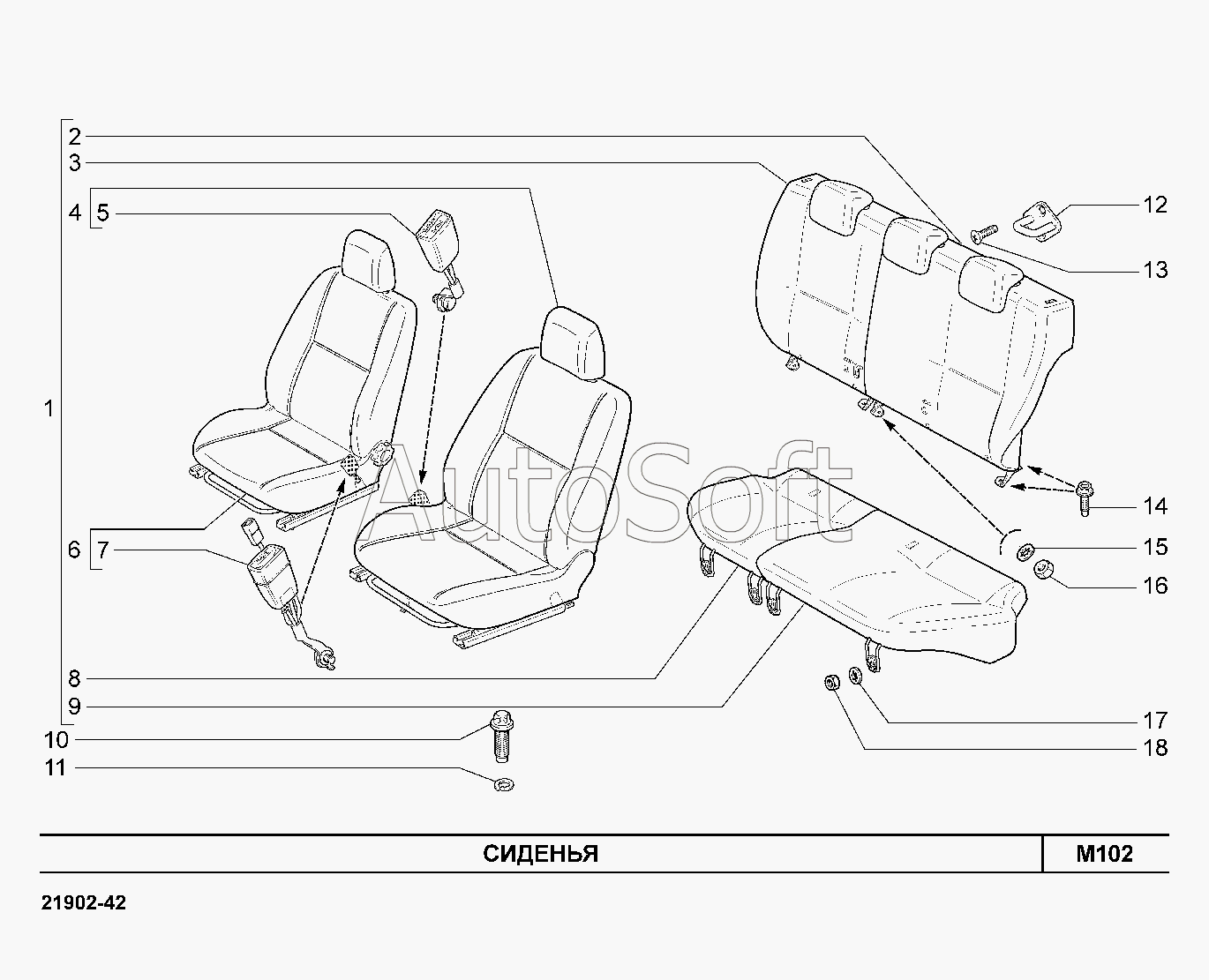 2
3
4
5
1
6
7
8
9
10
11
12
13
14
15
16
17
18

AutoSoft

СИДЕНЬЯ

M102

21902-42