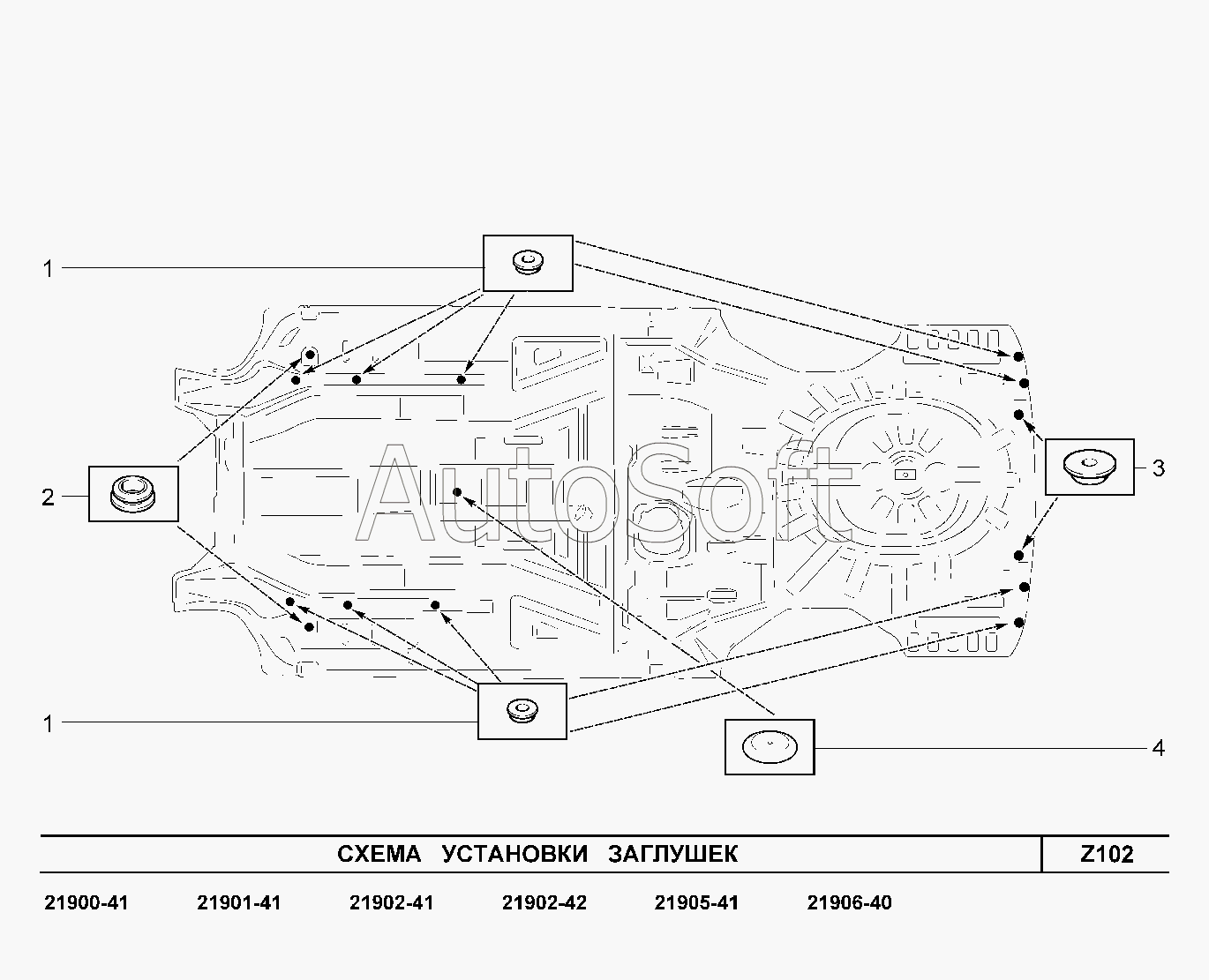 1

2

3

1

4

AutoSoft

СХЕМА УСТАНОВКИ ЗАГЛУШЕК

Z102

21900-41 21901-41 21902-41 21902-42 21905-41 21906-40