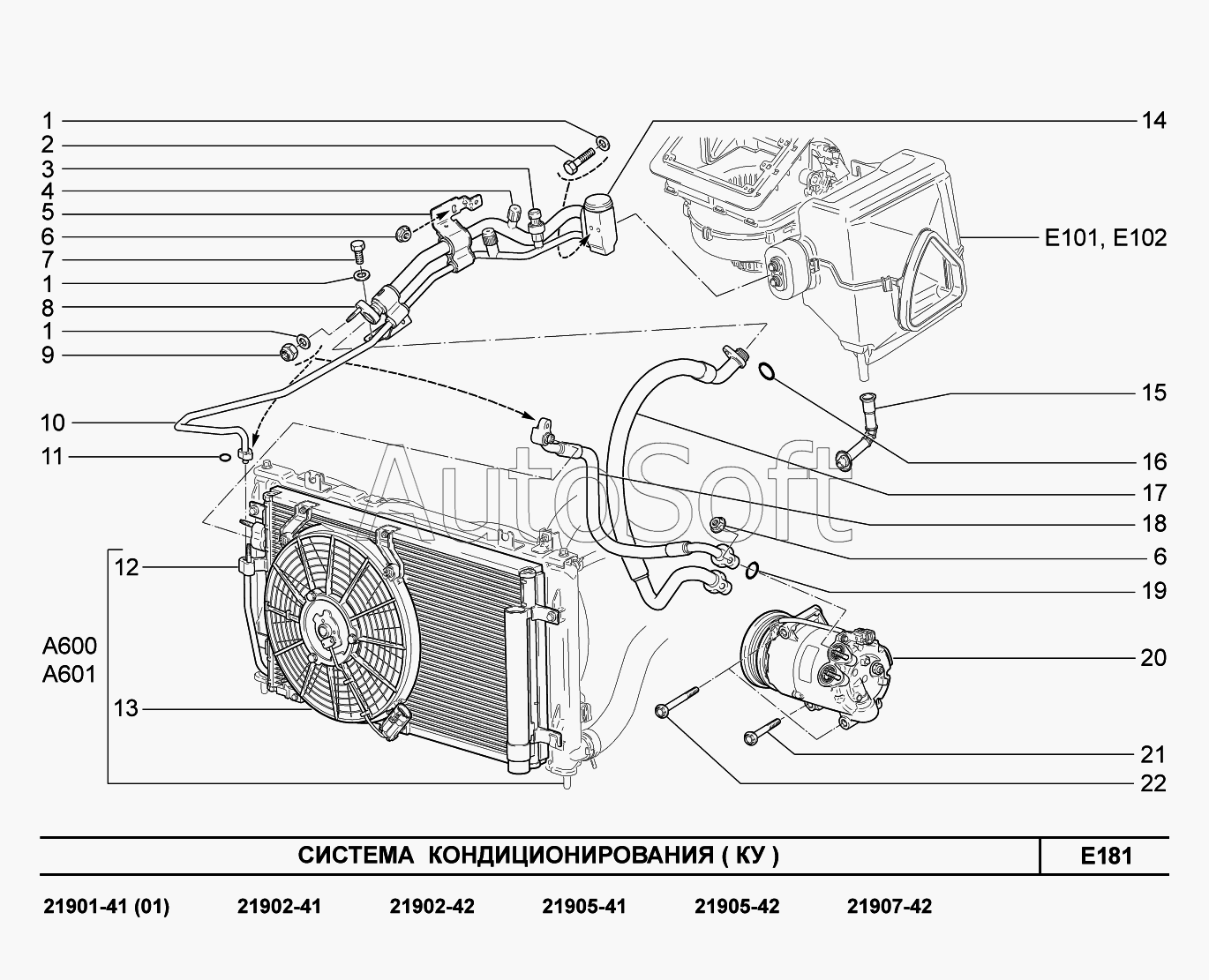 1
2
3
4
5
6
7
1
8
1
9
10
11
12
A600
A601
13
14
E101, E102
15
16
17
18
6
19
20
21
22

AutoSoft

СИСТЕМА КОНДИЦИОНИРОВАНИЯ ( КУ )

E181

21901-41 (01) 21902-41 21902-42 21905-41 21905-42 21907-42