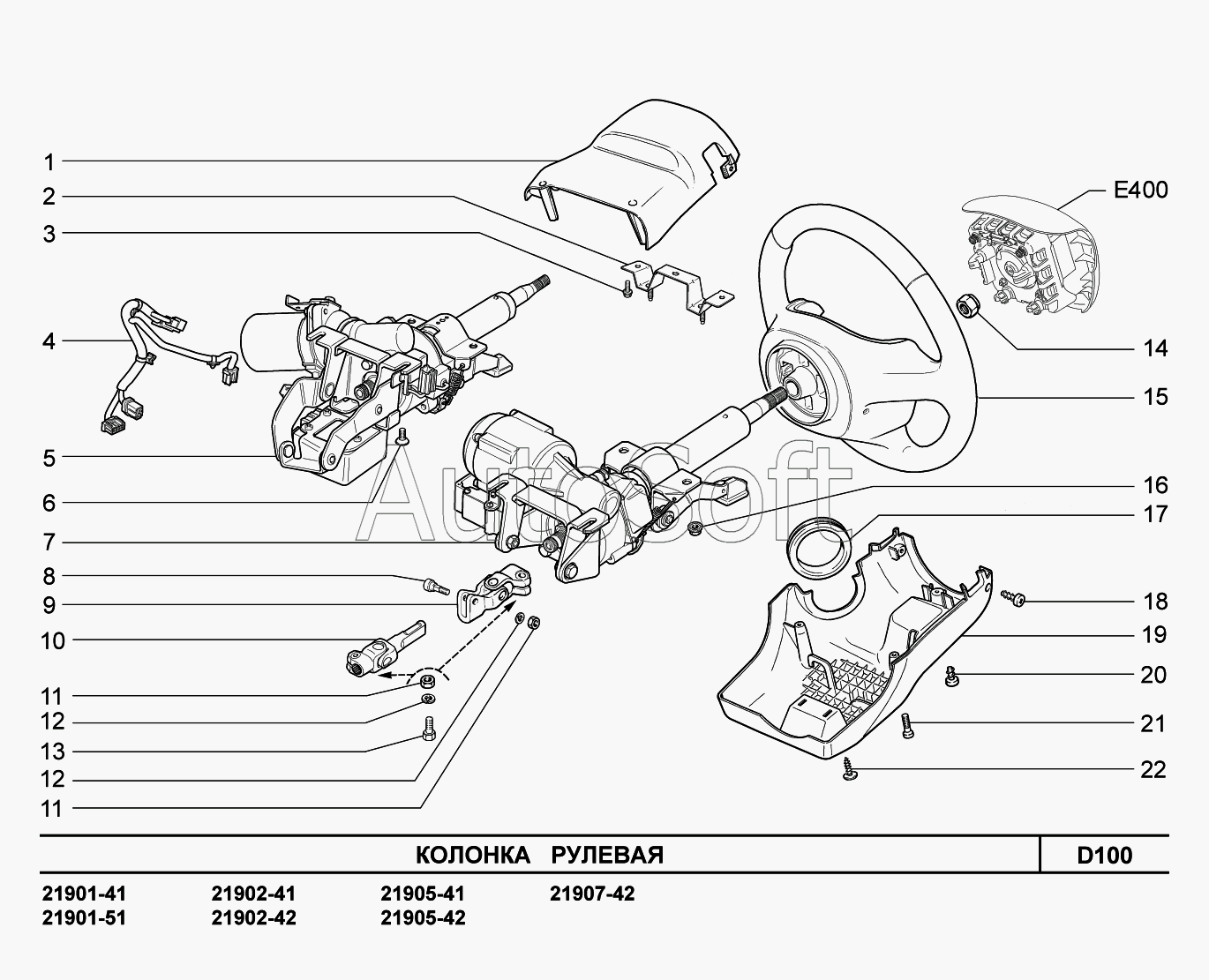 1
2
3
4
5
6
7
8
9
10
11
12
13
12
11

E400
14
15
16
17
18
19
20
21
22

AutoSoft

КОЛОНКА РУЛЕВАЯ

D100

21901-41
21901-51
21902-41
21902-42
21905-41
21905-42
21907-42