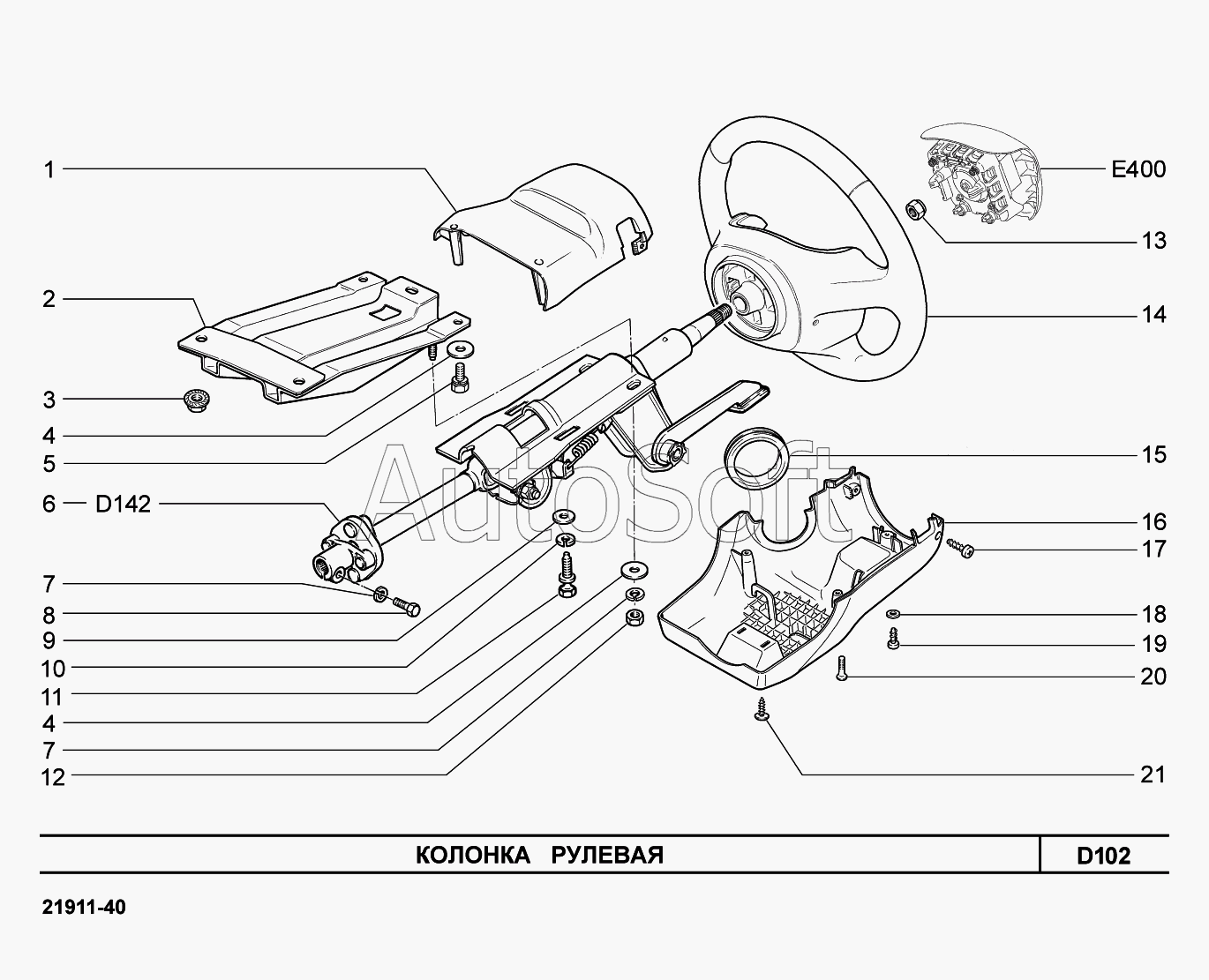 1
2
3
4
5
6 D142
7
8
9
10
11
4
7
12

E400
13
14
15
16
17
18
19
20
21

AutoSoft

КОЛОНКА РУЛЕВАЯ

D102

21911-40