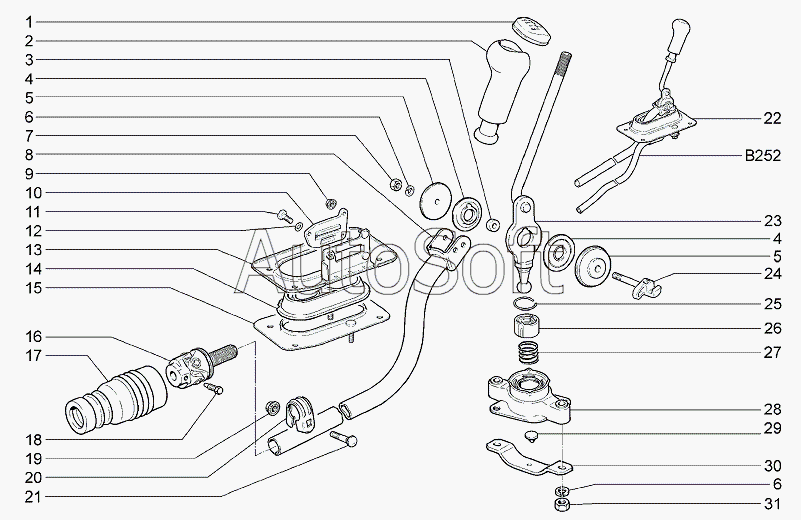 1
2
3
4
5
6
7
8
9
10
11
12
13
14
15
16
17
18
19
20
21

22
B252
23
4
5
24
25
26
27
28
29
30
6
31

AutoSoft