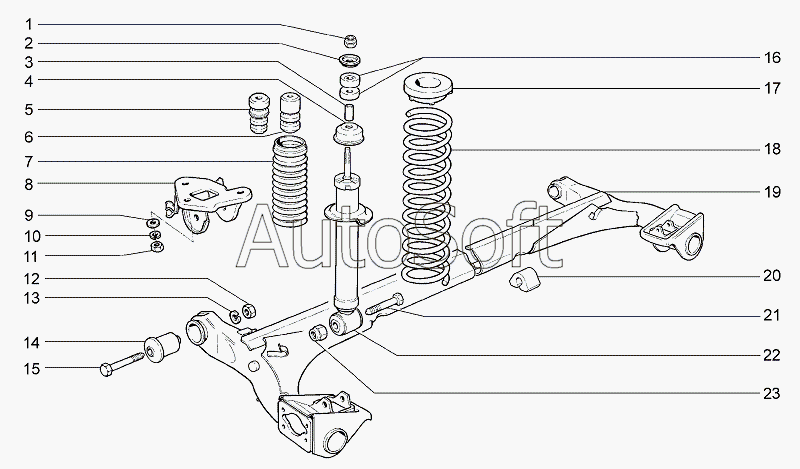 1
2
3
4
5
6
7
8
9
10
11
12
13
14
15
16
17
18
19
20
21
22
23
AutoSoft