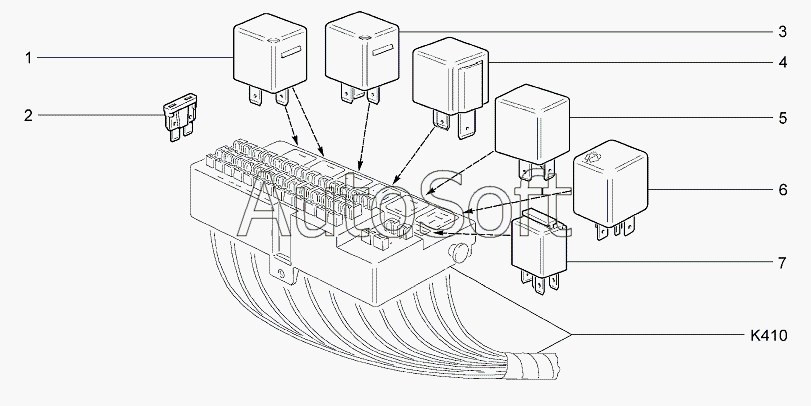 1
2
3
4
5
6
7
K410
AutoSoft