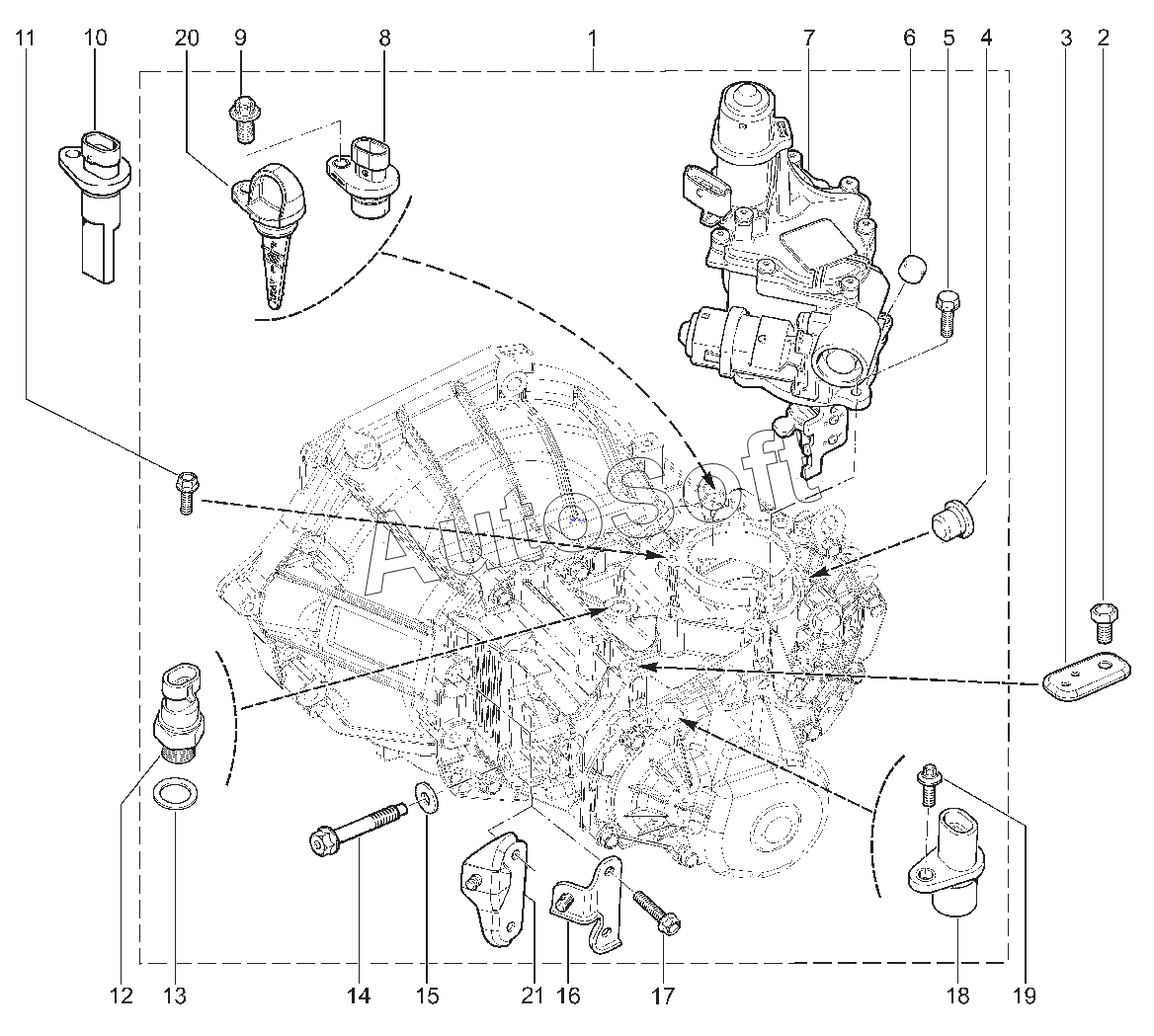 11 10 20 9 8 1 7 6 5 4 3 2

AutoSoft

12 13 14 15 21 16 17 18 19