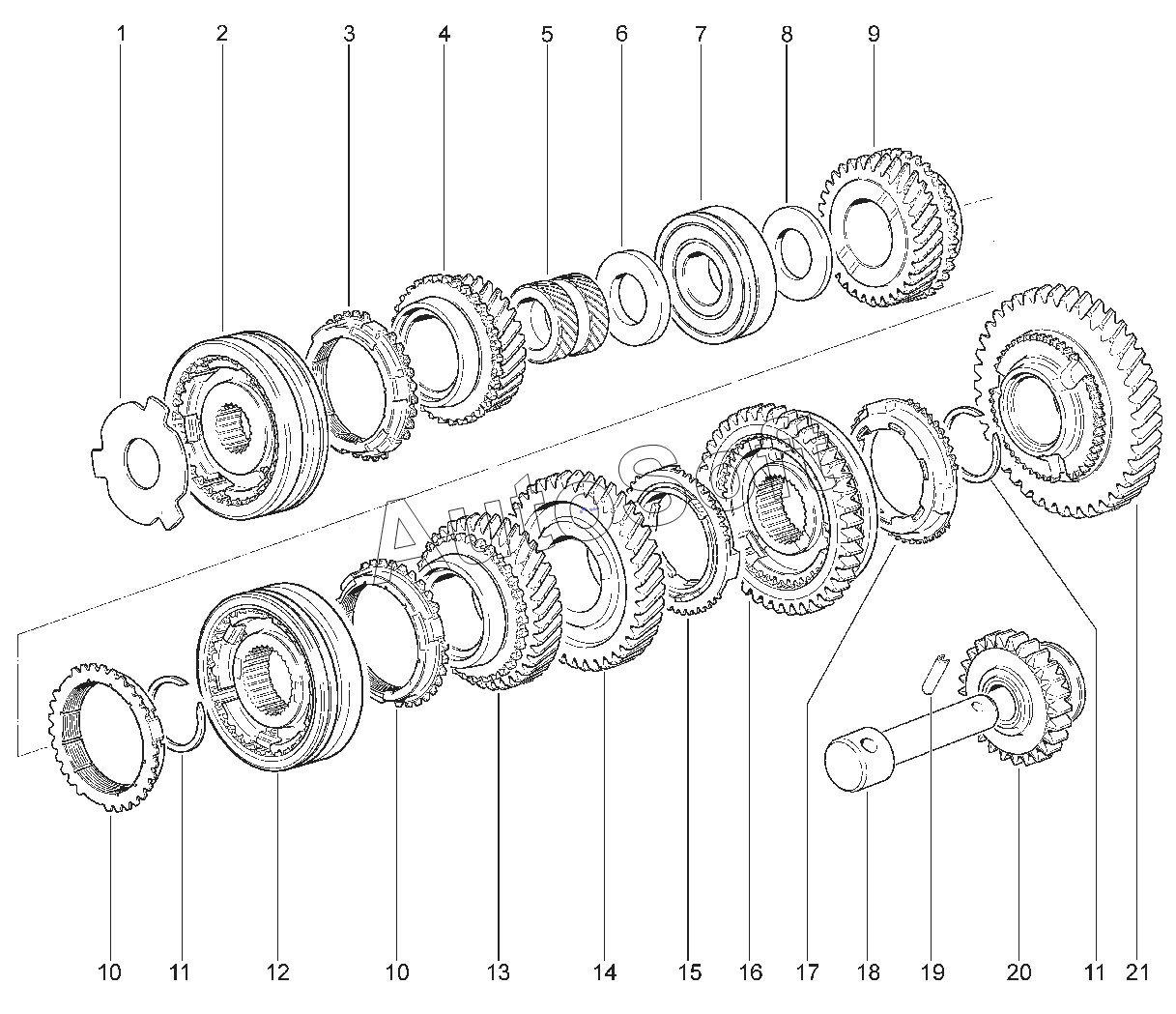 1 2 3 4 5 6 7 8 9

AutoSoft

10 11 12 10 13 14 15 16 17 18 19 20 11 21