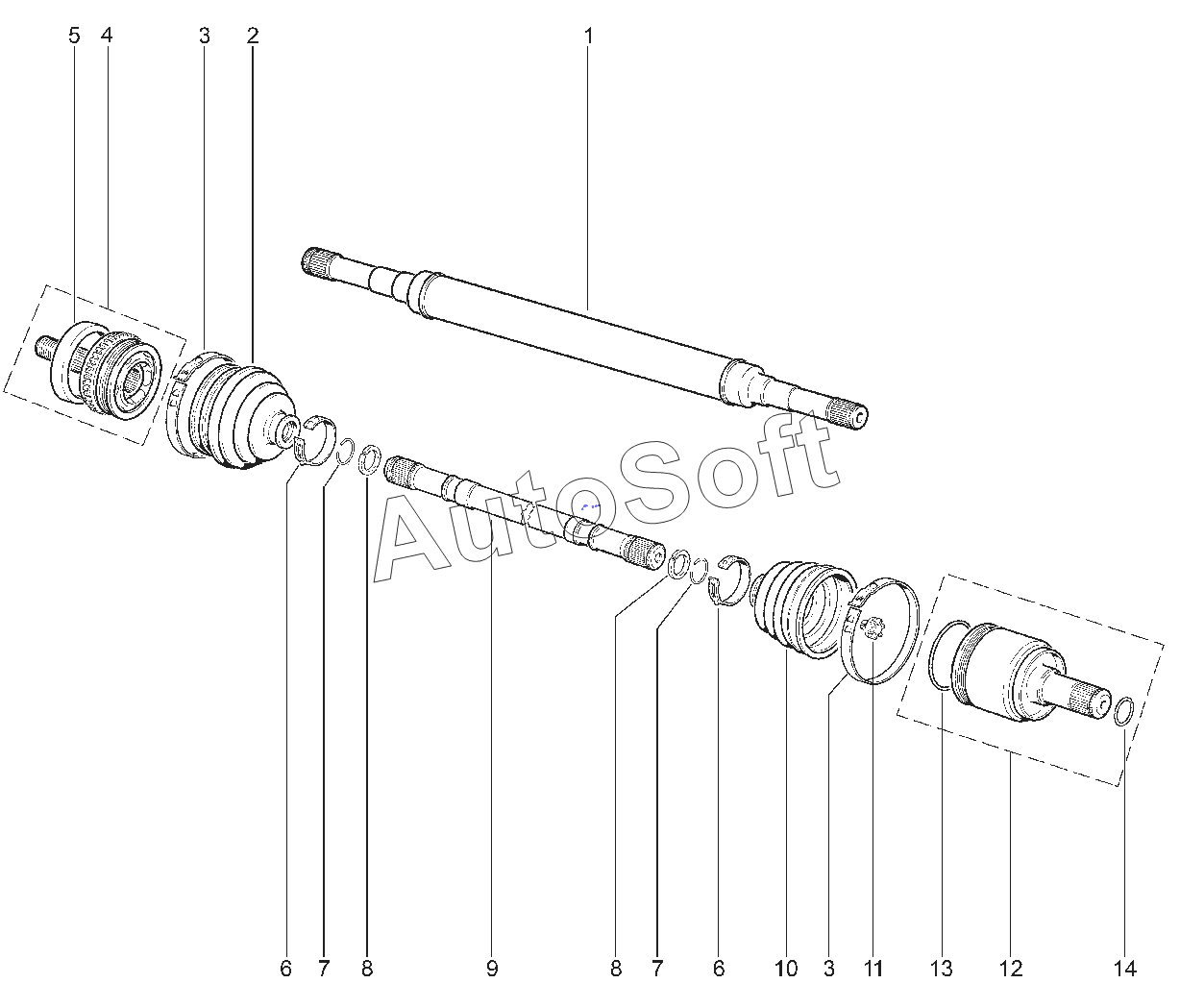 5 4 3 2 1

AutoSoft

6 7 8 9 8 7 6 10 3 11 13 12 14