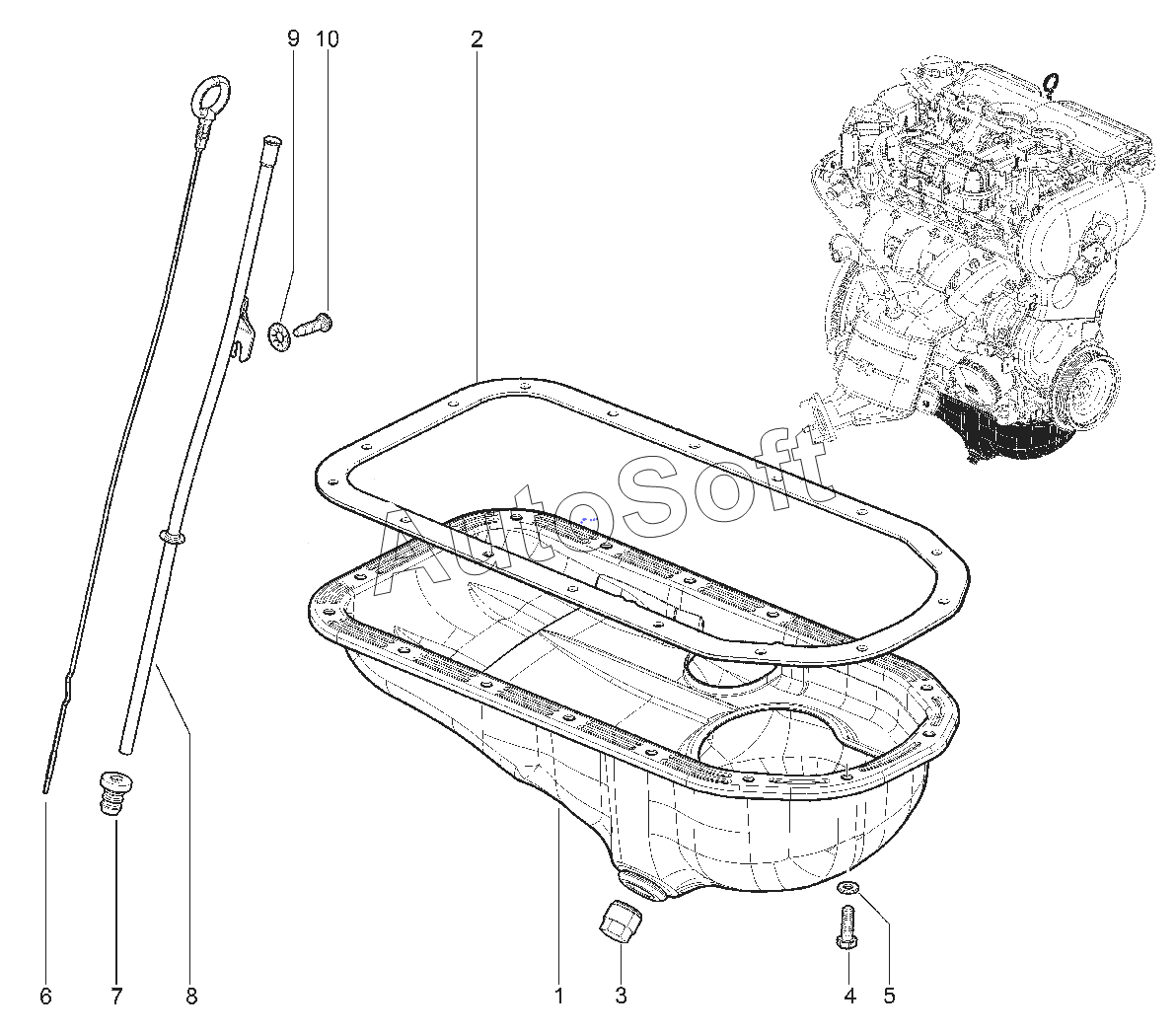 9
10
2
AutoSoft
6
7
8
1
3
4
5