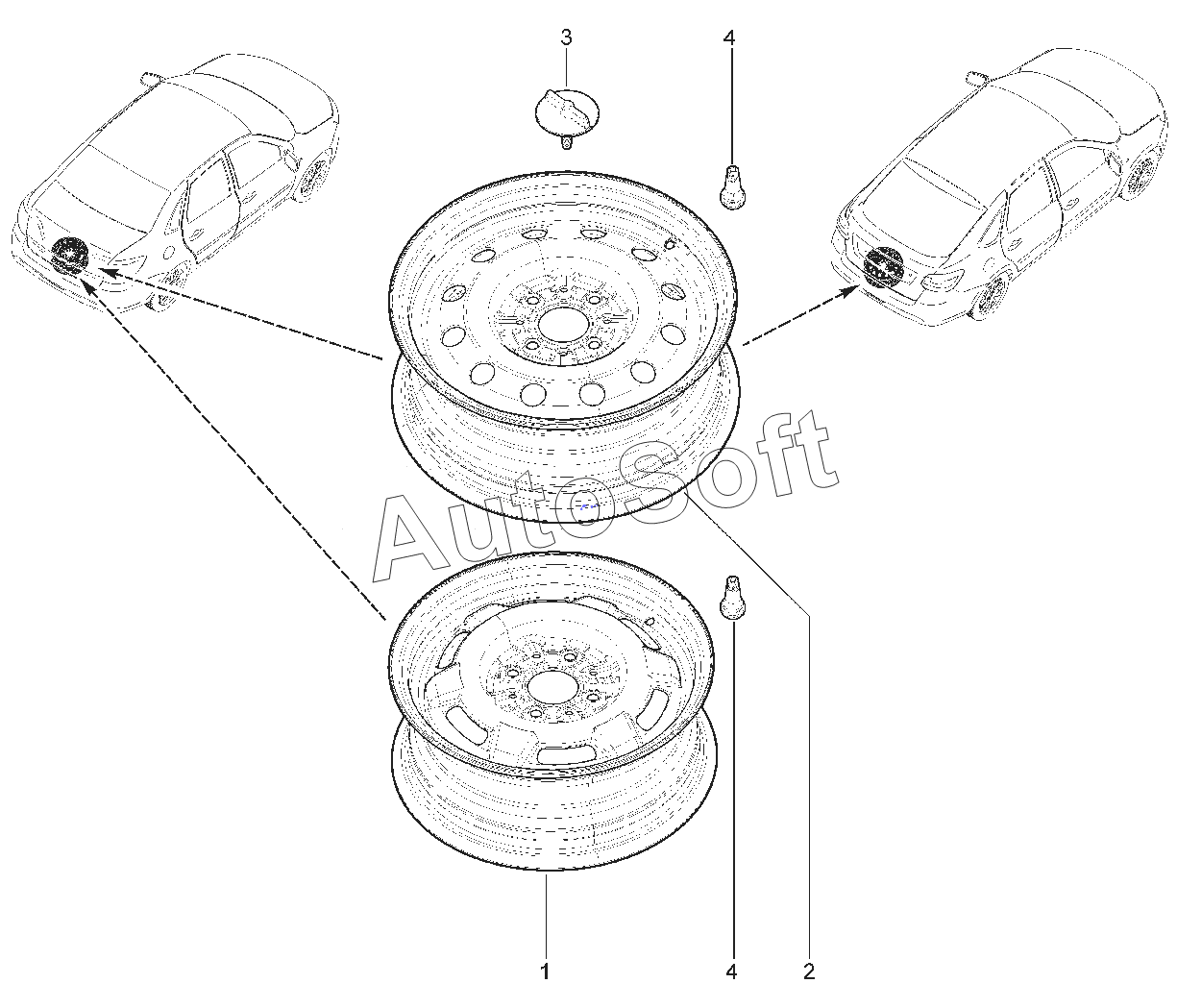 3
4
AutoSoft
1
4
2