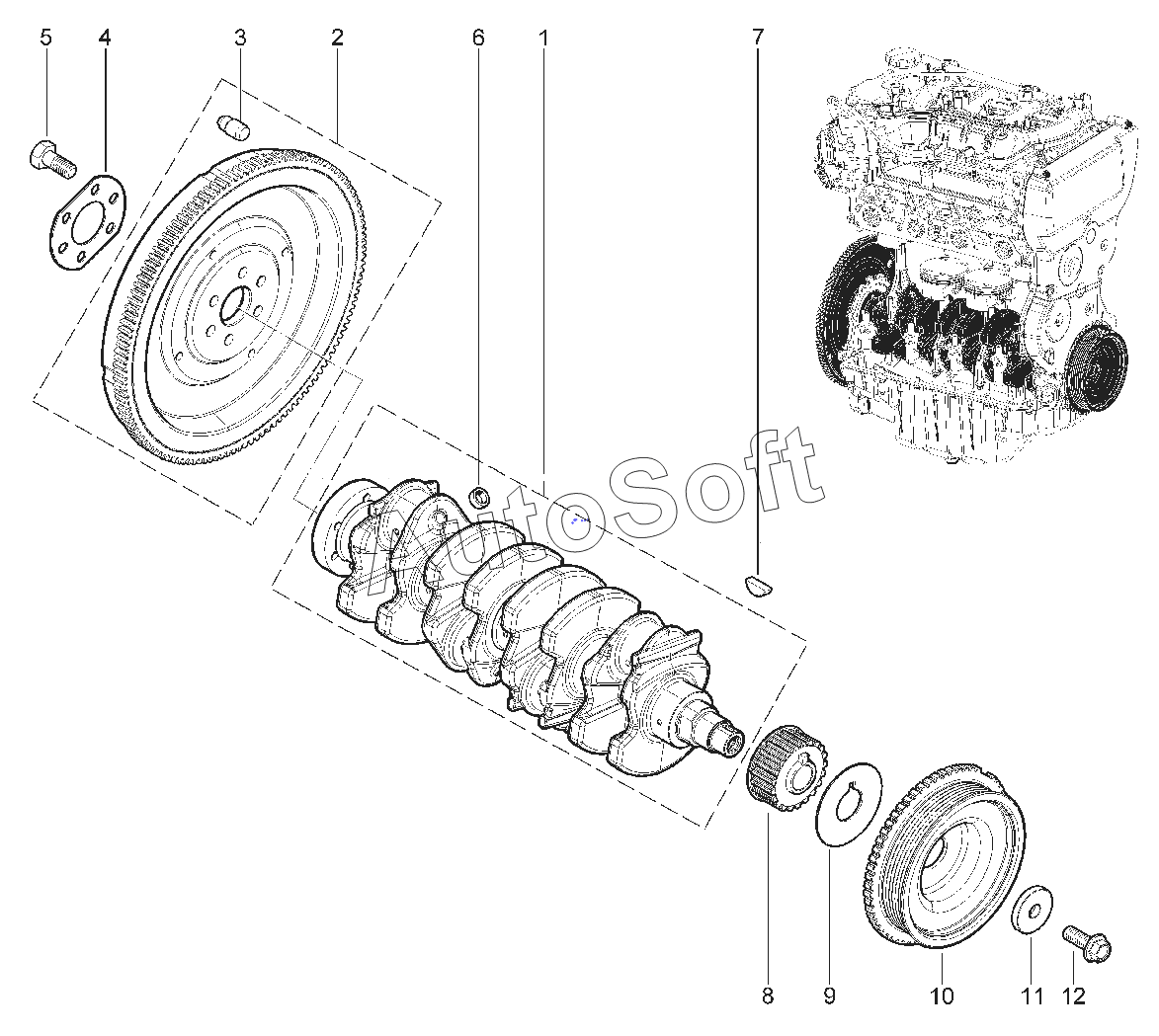 5 4 3 2 6 1 7

AutoSoft

8 9 10 11 12