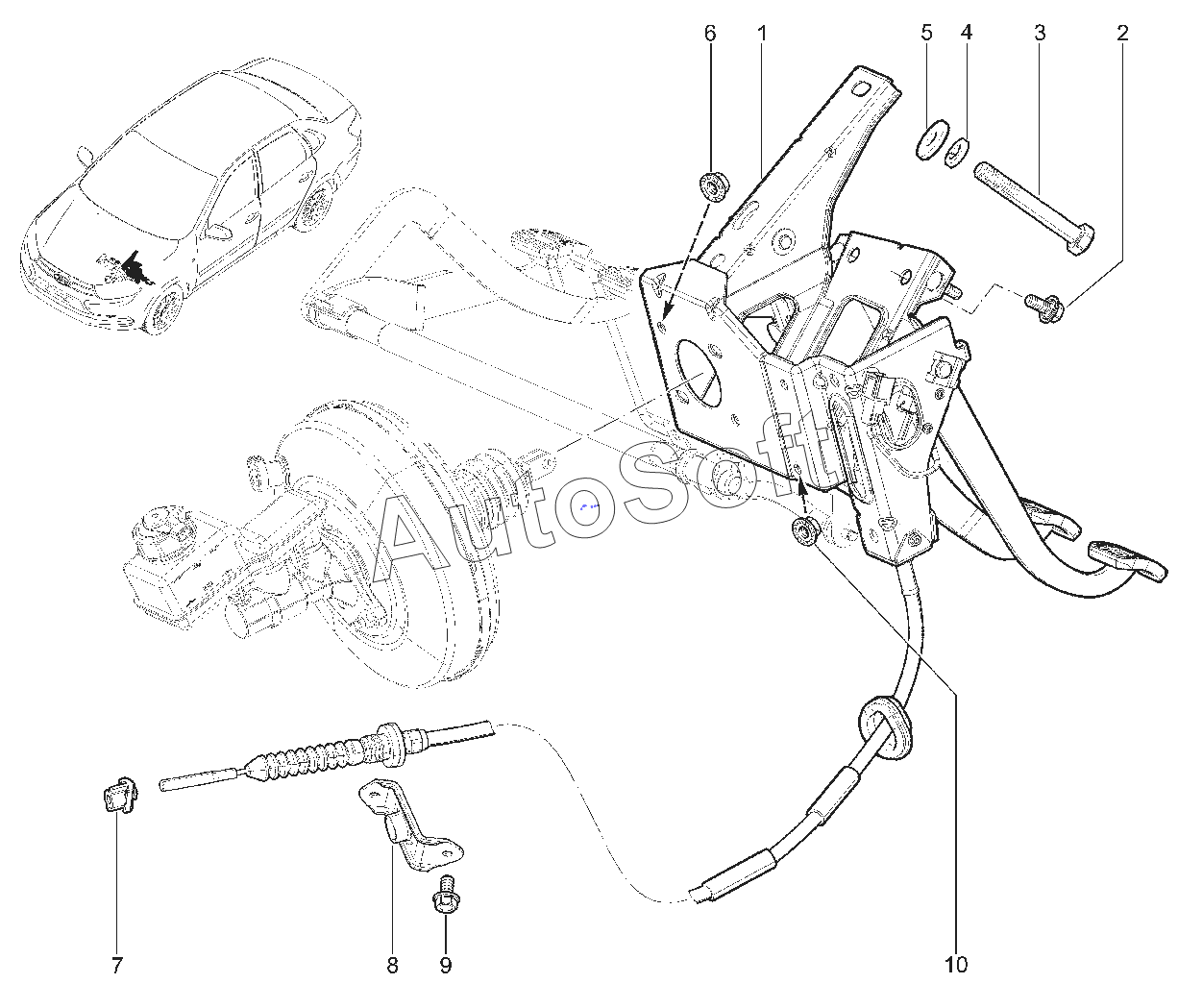 6 1 5 4 3 2

AutoSoft

7 8 9 10