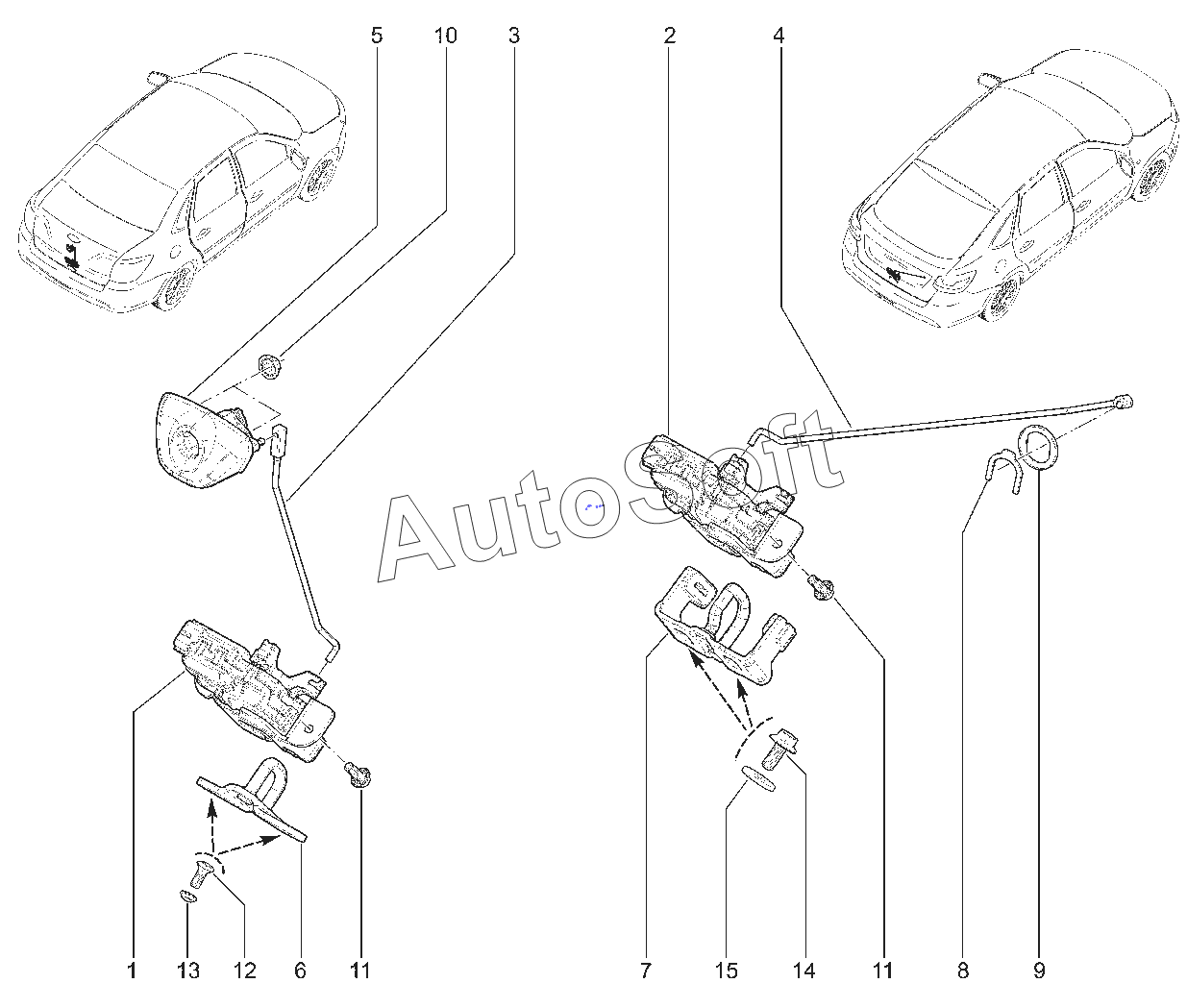 5 10 3 2 4

AutoSoft

1 13 12 6 11 7 15 14 11 8 9