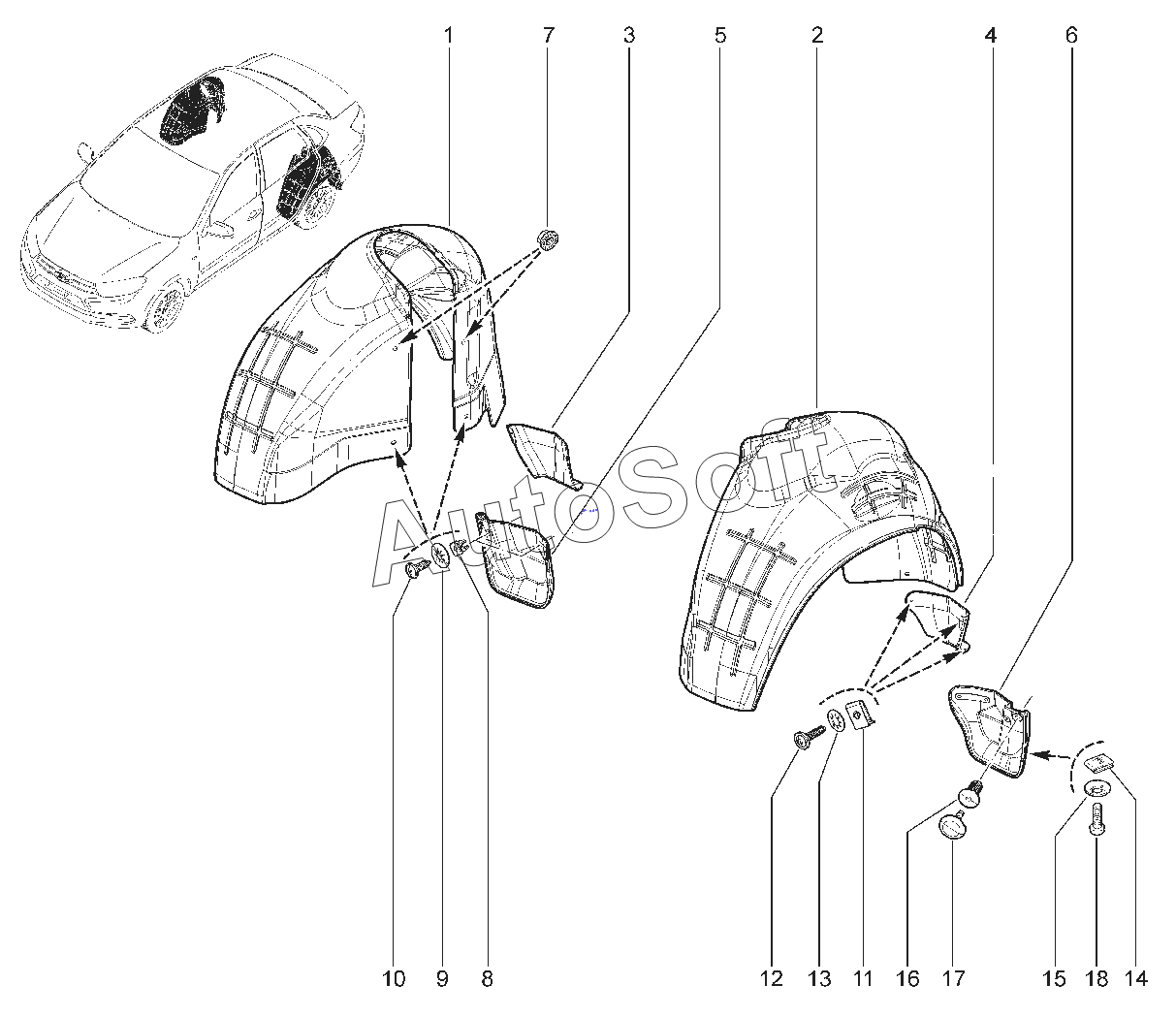 1 7 3 5 2 4 6

AutoSoft

10 9 8 12 13 11 16 17 15 18 14