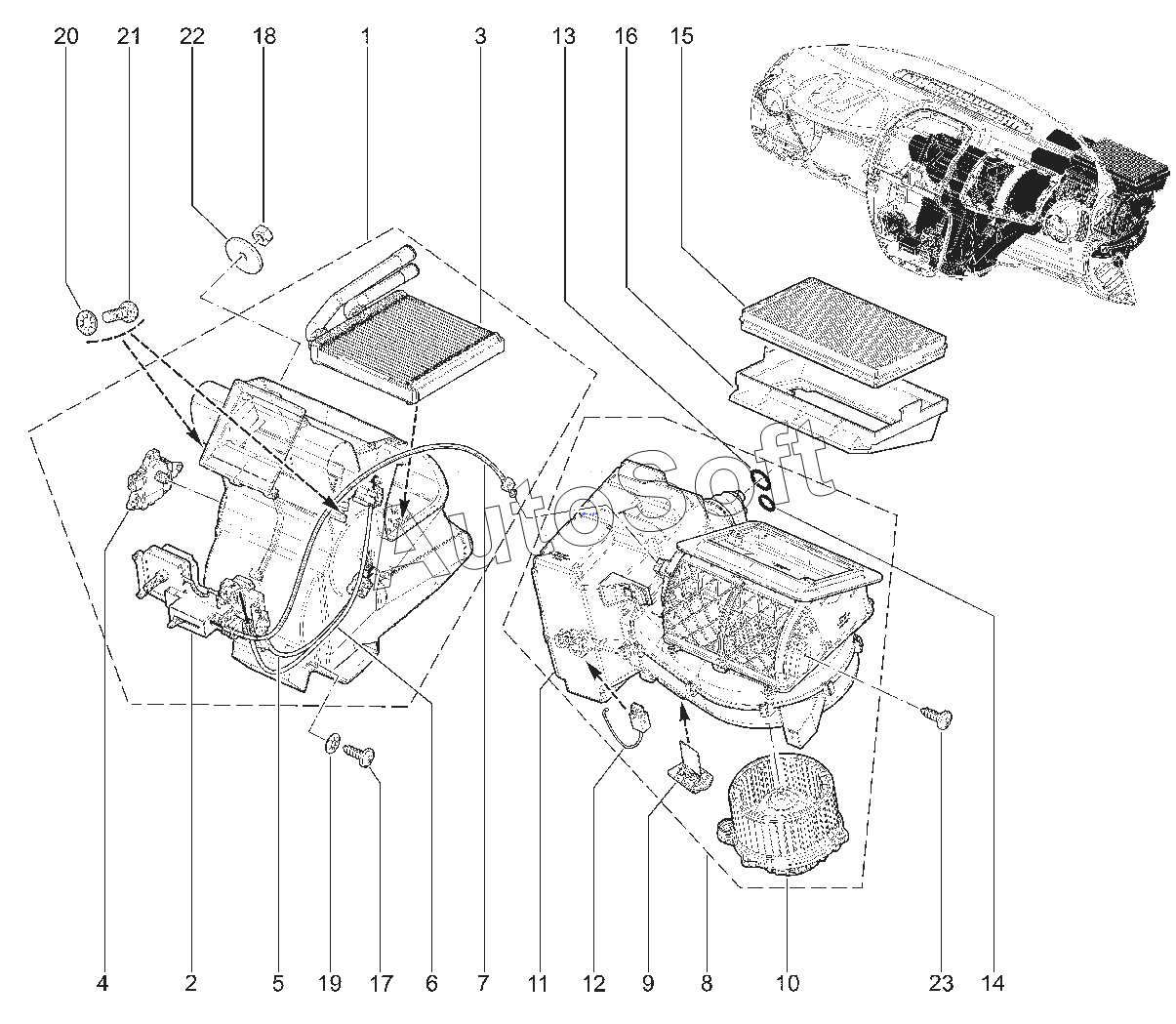 20 21 22 18 1 3 13 16 15

AutoSoft

4 2 5 19 17 6 7 11 12 9 8 10 23 14