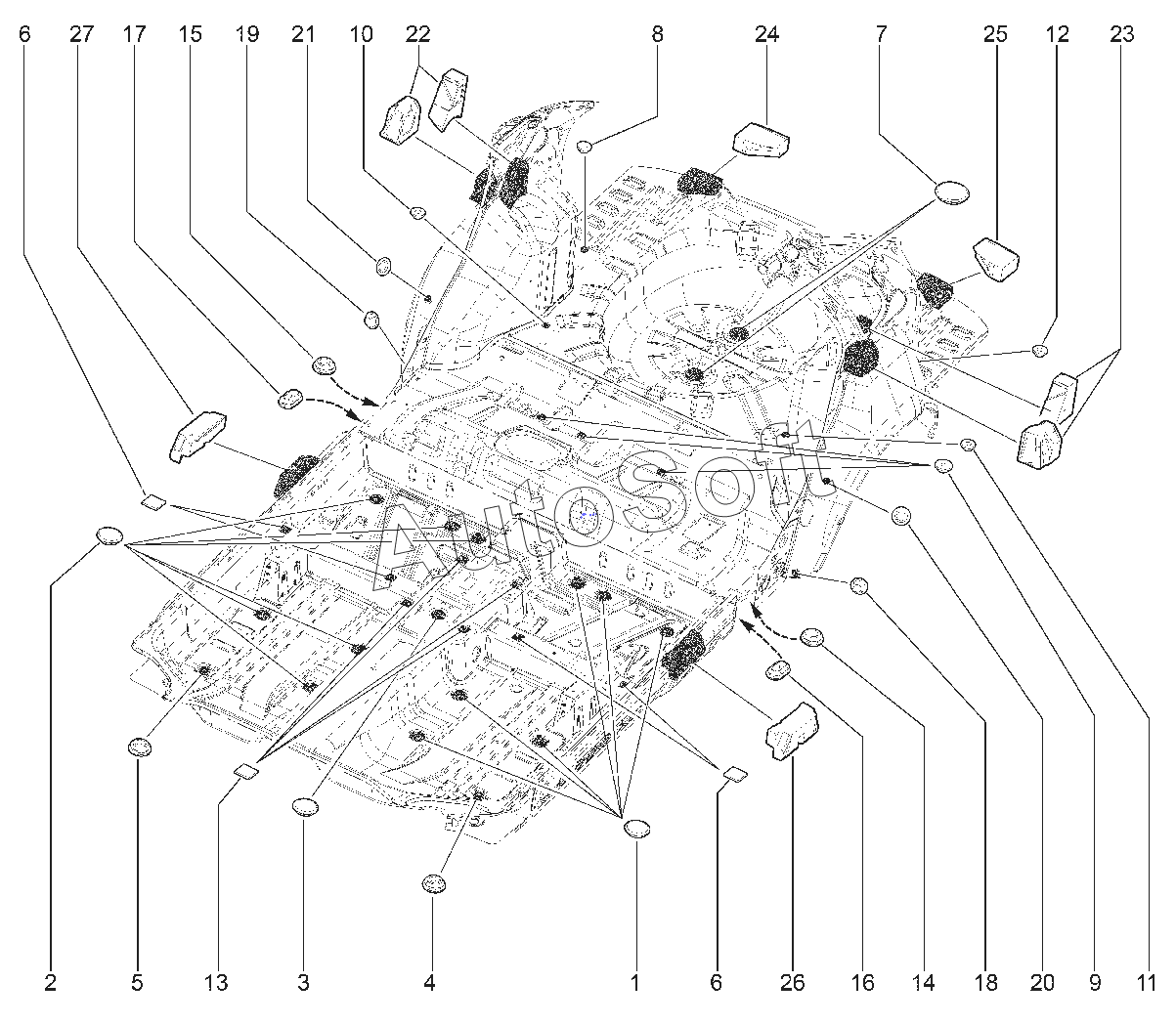 6 27 17 15 19 21 10 22 8 24 7 25 12 23

AutoSoft

2 5 13 3 4 1 6 26 16 14 18 20 9 11