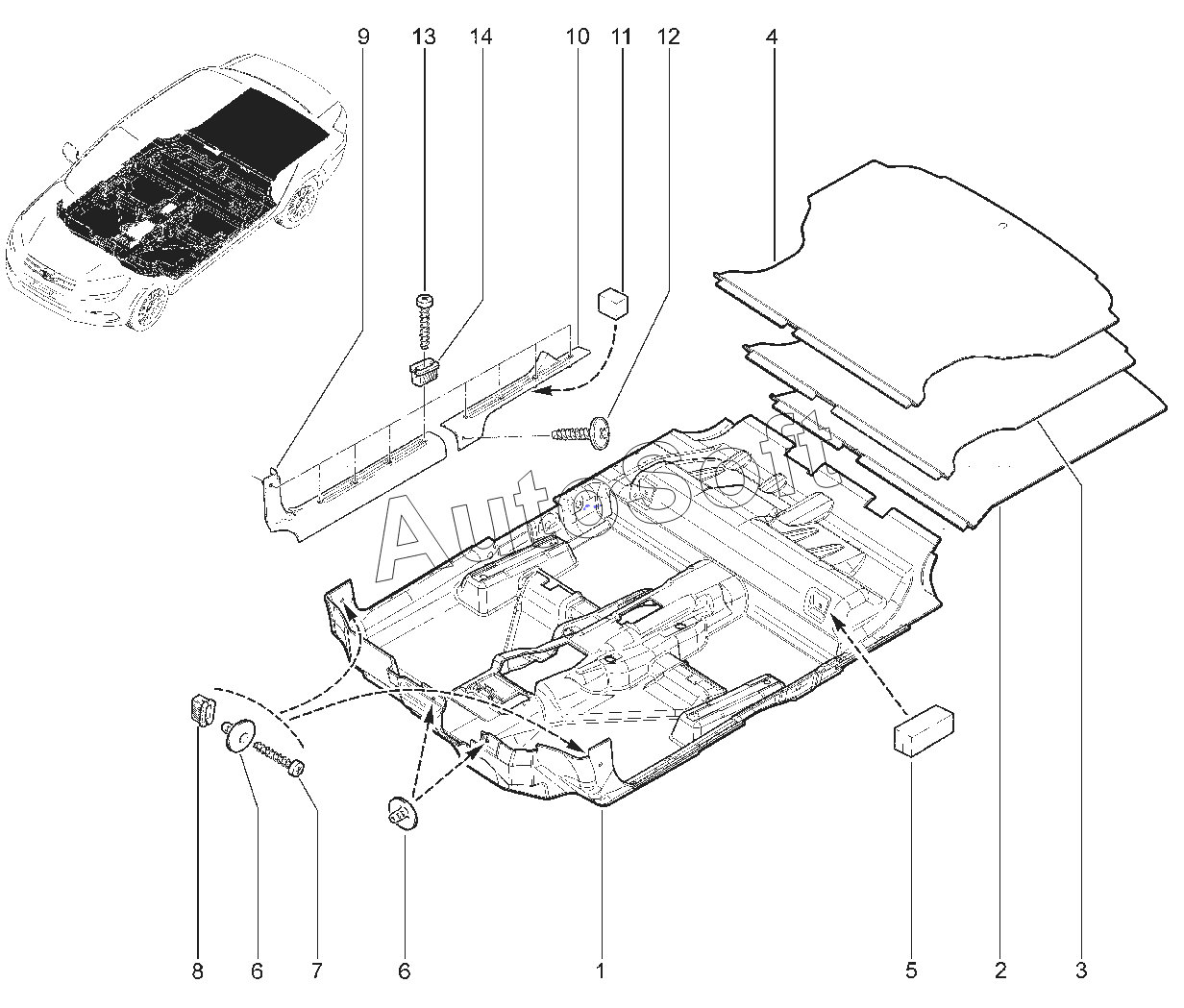 9
13
14
10
11
12
4
AutoSoft
8
6
7
6
1
5
2
3