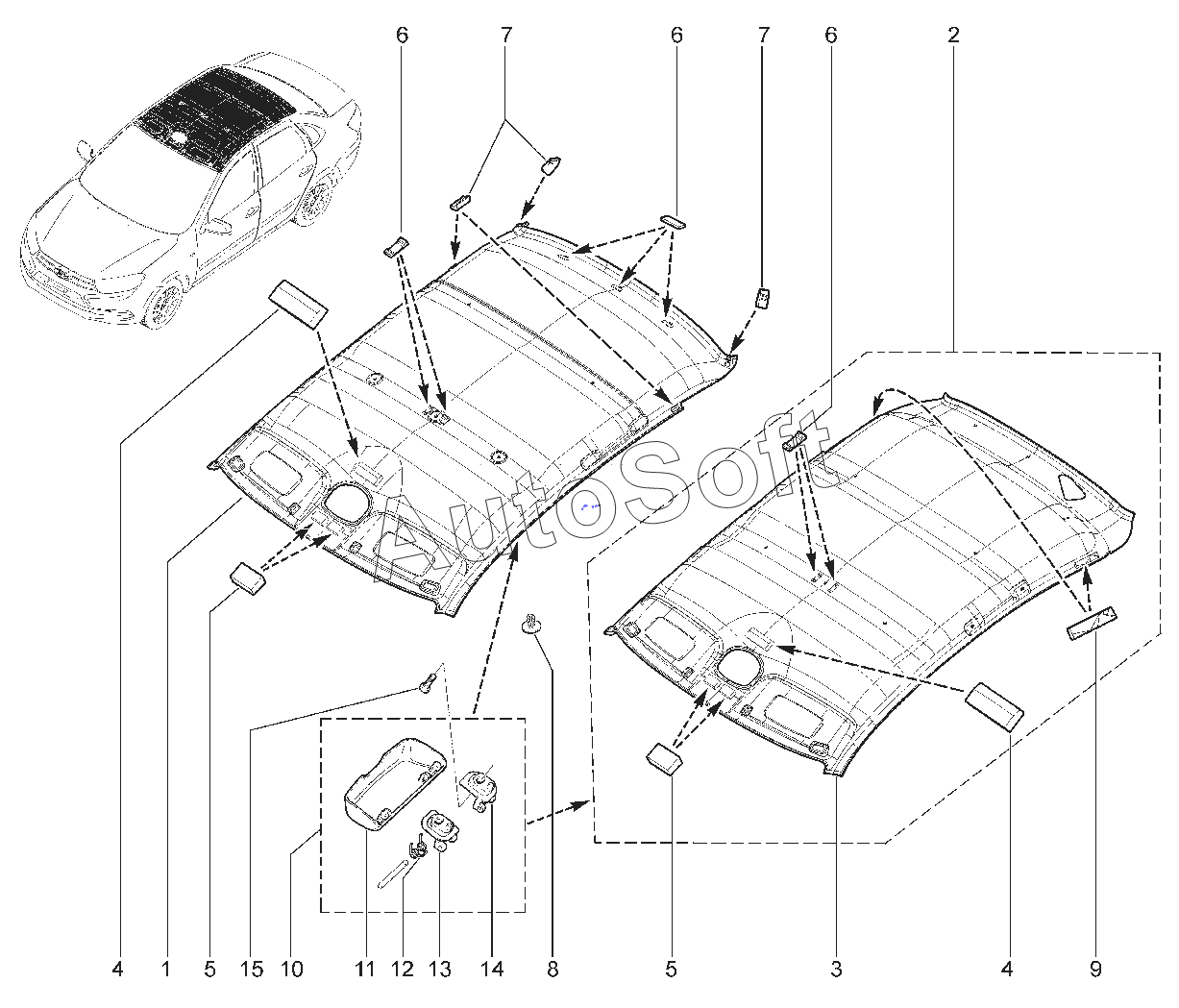 6 7 6 7 6 2

AutoSoft

4 1 5 15 10 11 12 13 14 8 5 3 4 9