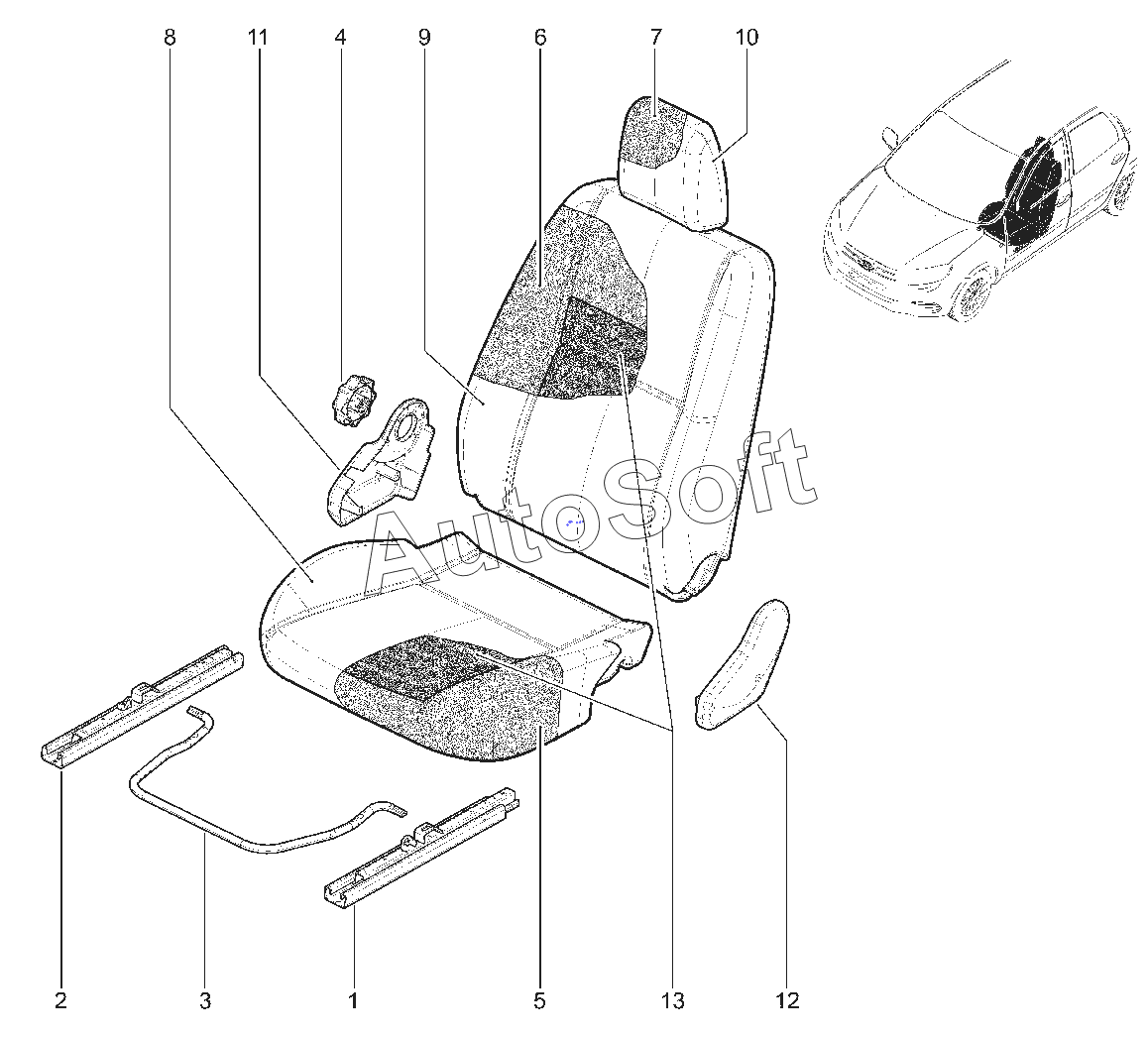 8 11 4 9 6 7 10

AutoSoft

2 3 1 5 13 12