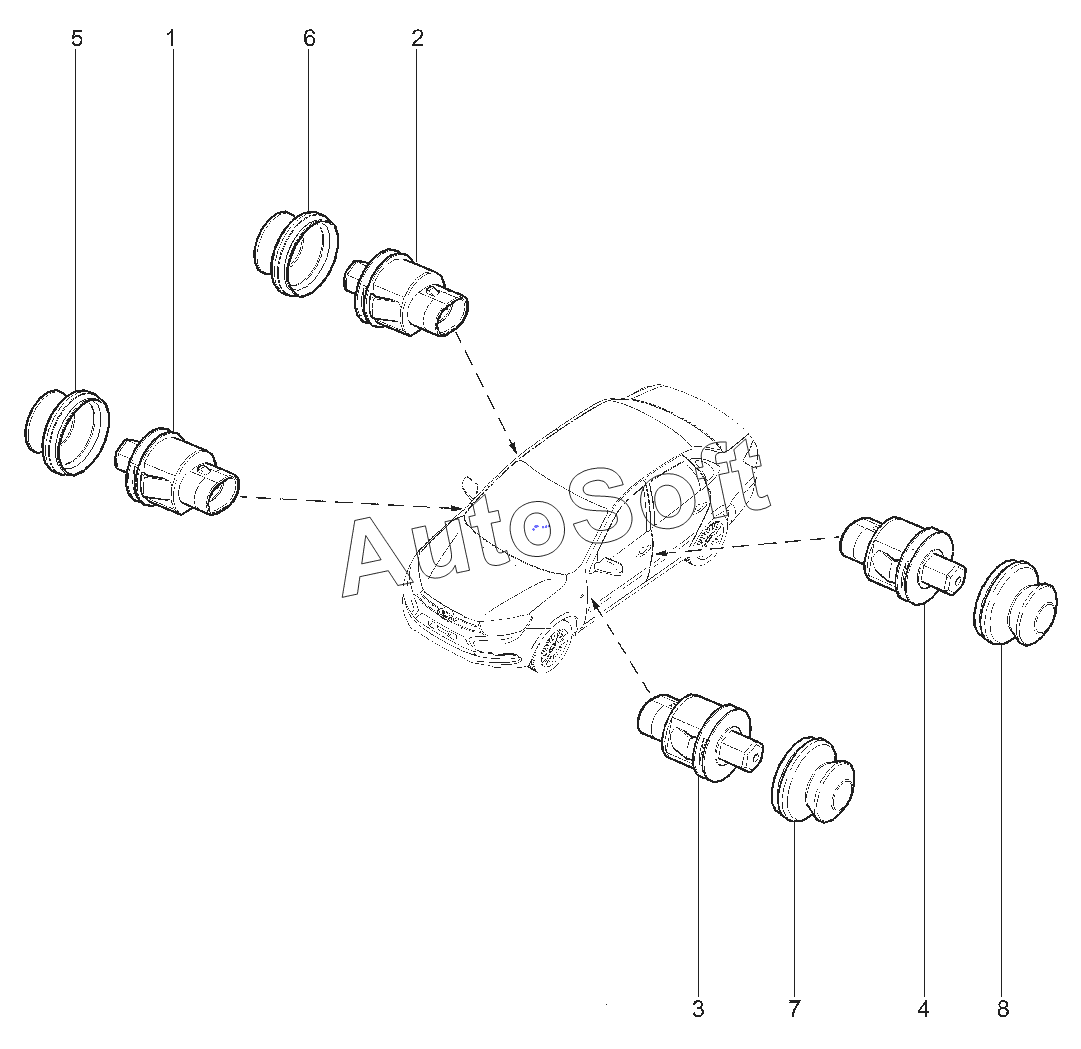 5
1
6
2
AutoSoft
3
7
4
8