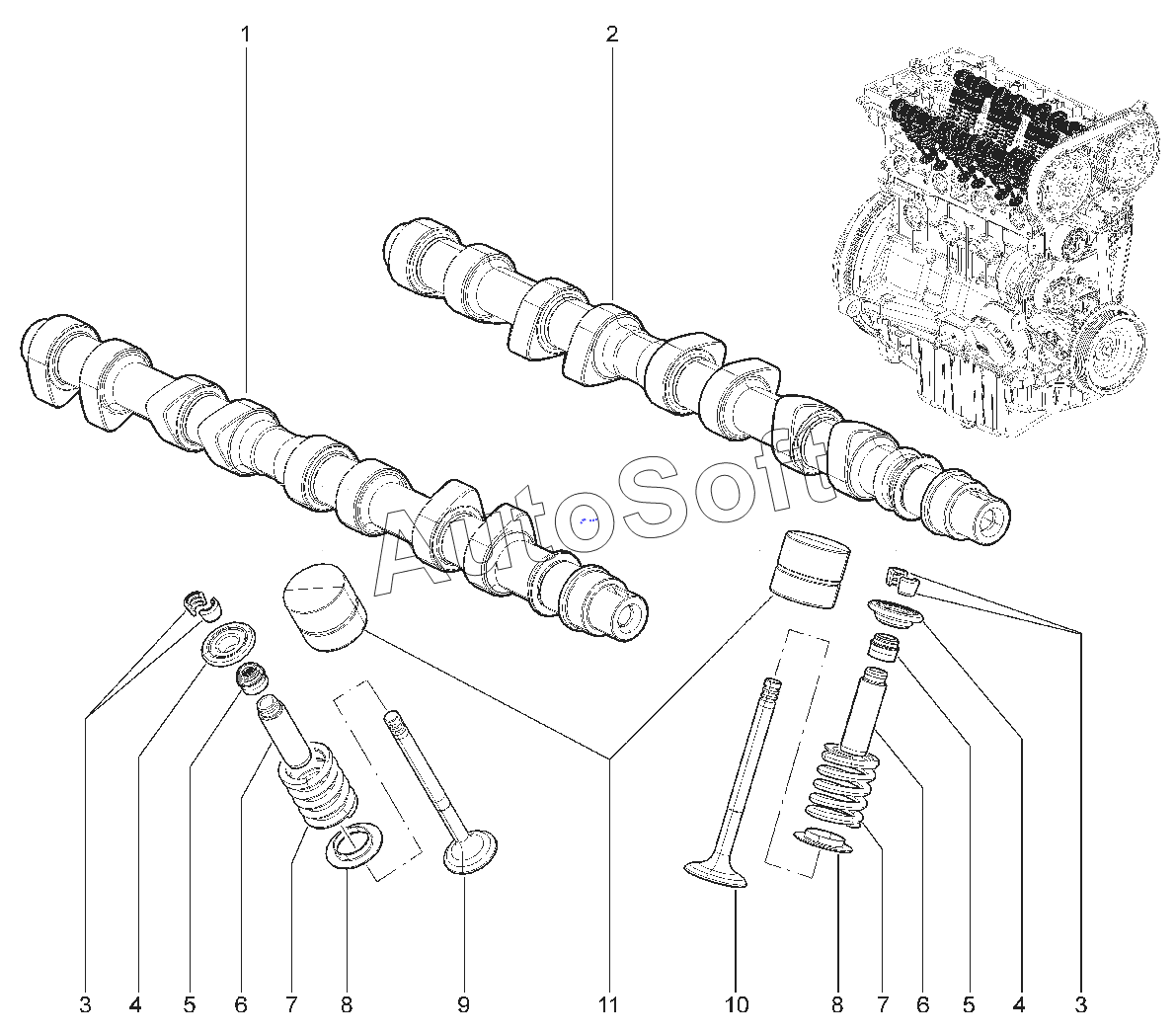 1
2
AutoSoft
3
4
5
6
7
8
9
11
10
8
7
6
5
4
3